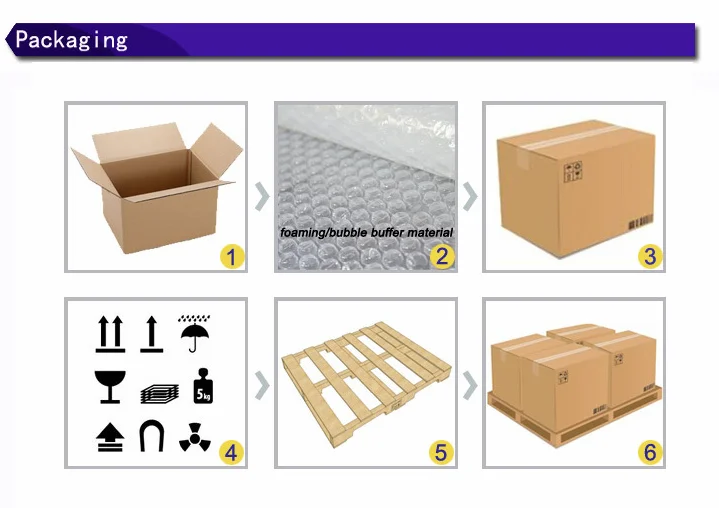 Packaging

1

foaming/bubble buffer material

2

3

5kg

4

5

6