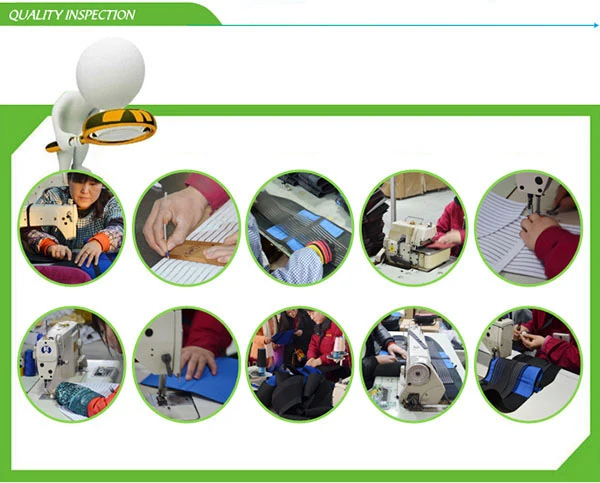 QUALITY INSPECTION