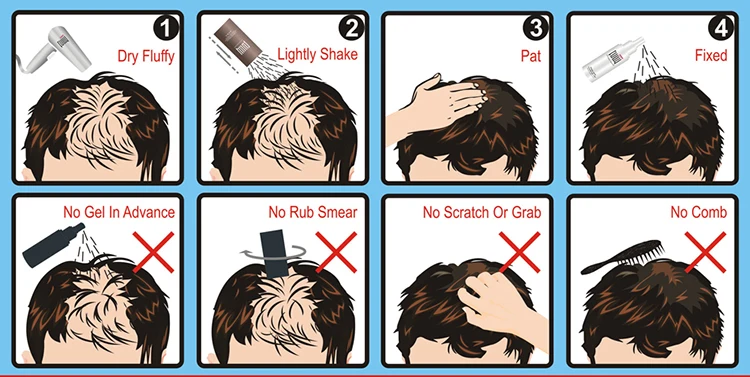 1 Dry Fluffy

2 Lightly Shake

3 Pat

4 Fixed

No Gel In Advance

No Rub Smear

No Scratch Or Grab

No Comb