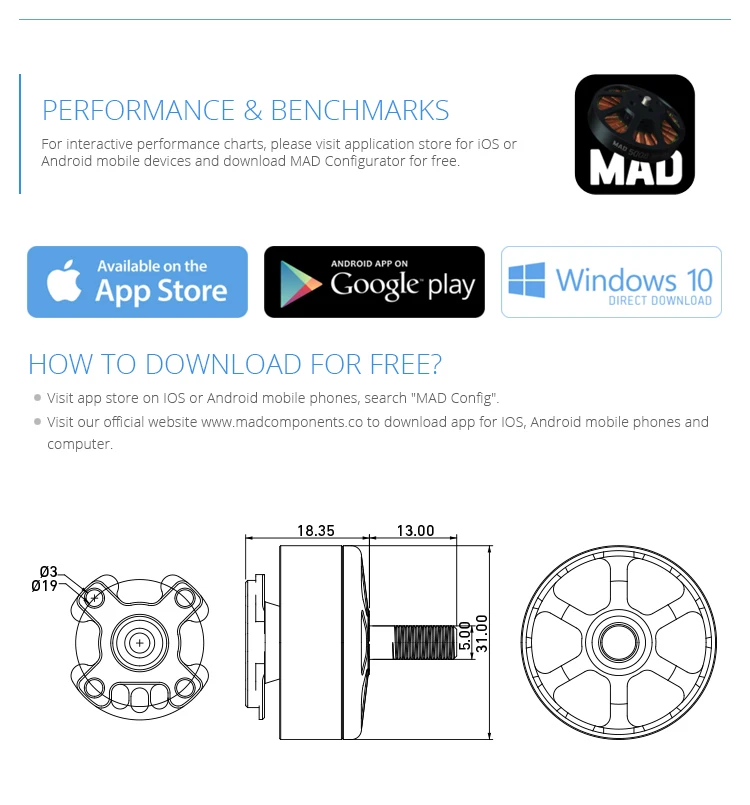 PERFORMANCE & BENCHMARKS

For interactive performance charts, please visit application store for iOS or Android mobile devices and download MAD Configurator for free.

MAD

Available on the App Store

ANDROID APP ON Google play

Windows 10 DIRECT DOWNLOAD

HOW TO DOWNLOAD FOR FREE?

Visit app store on IOS or Android mobile phones, search "MAD Config".

Visit our official website www.madcomponents.co to download app for IOS, Android mobile phones and computer.

Ø3
Ø19

18.35

13.00

5.00

31.00