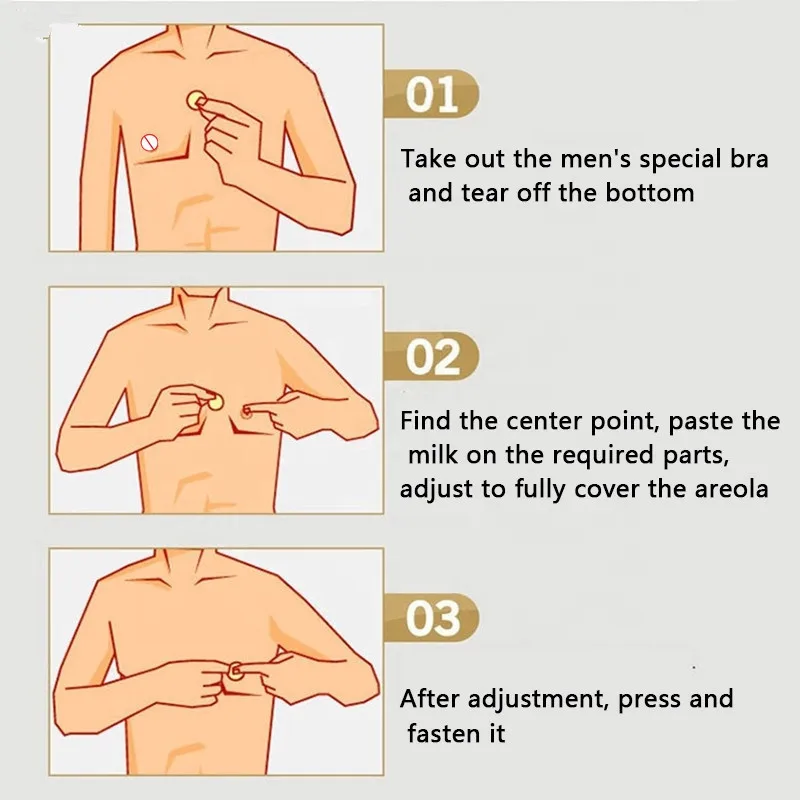 01

Take out the men's special bra and tear off the bottom

02

Find the center point, paste the milk on the required parts, adjust to fully cover the areola

03

After adjustment, press and fasten it