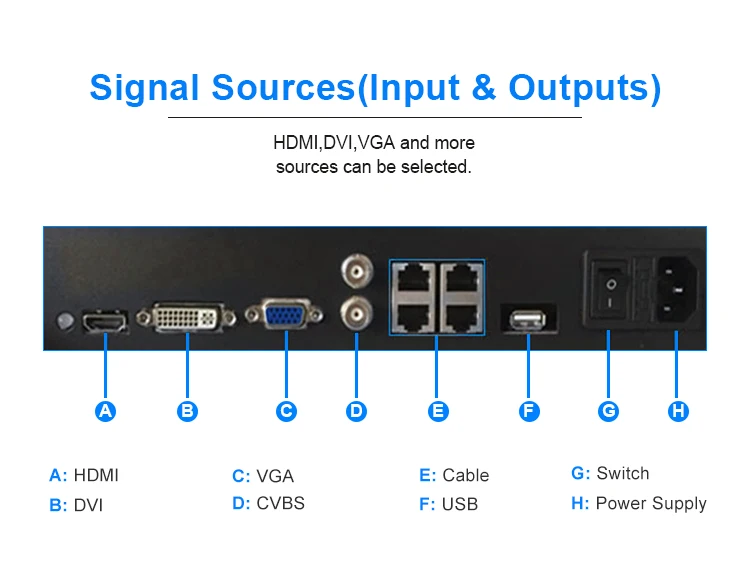 Signal Sources(Input & Outputs)

HDMI,DVI,VGA and more sources can be selected.

A B C D E F G H

A: HDMI
B: DVI

C: VGA
D: CVBS

E: Cable
F: USB

G: Switch
H: Power Supply