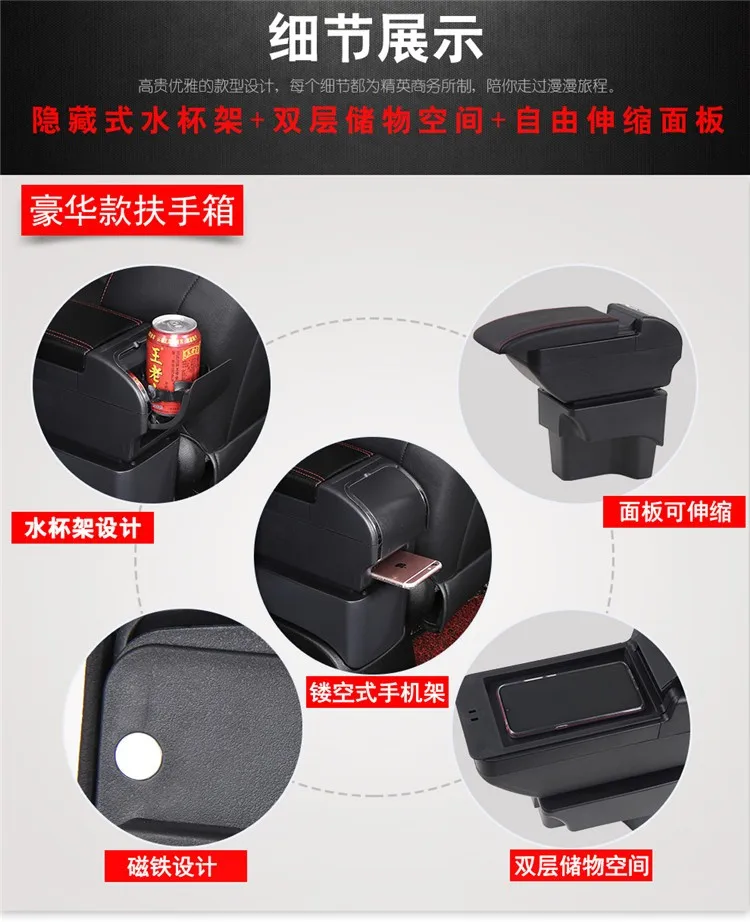 细节展示

高贵优雅的款型设计，每个细节都为精英商务所制，陪你走过漫漫旅程。

隐藏式水杯架+双层储物空间+自由伸缩面板

豪华款扶手箱

王老

水杯架设计

面板可伸缩

镂空式手机架

磁铁设计

双层储物空间