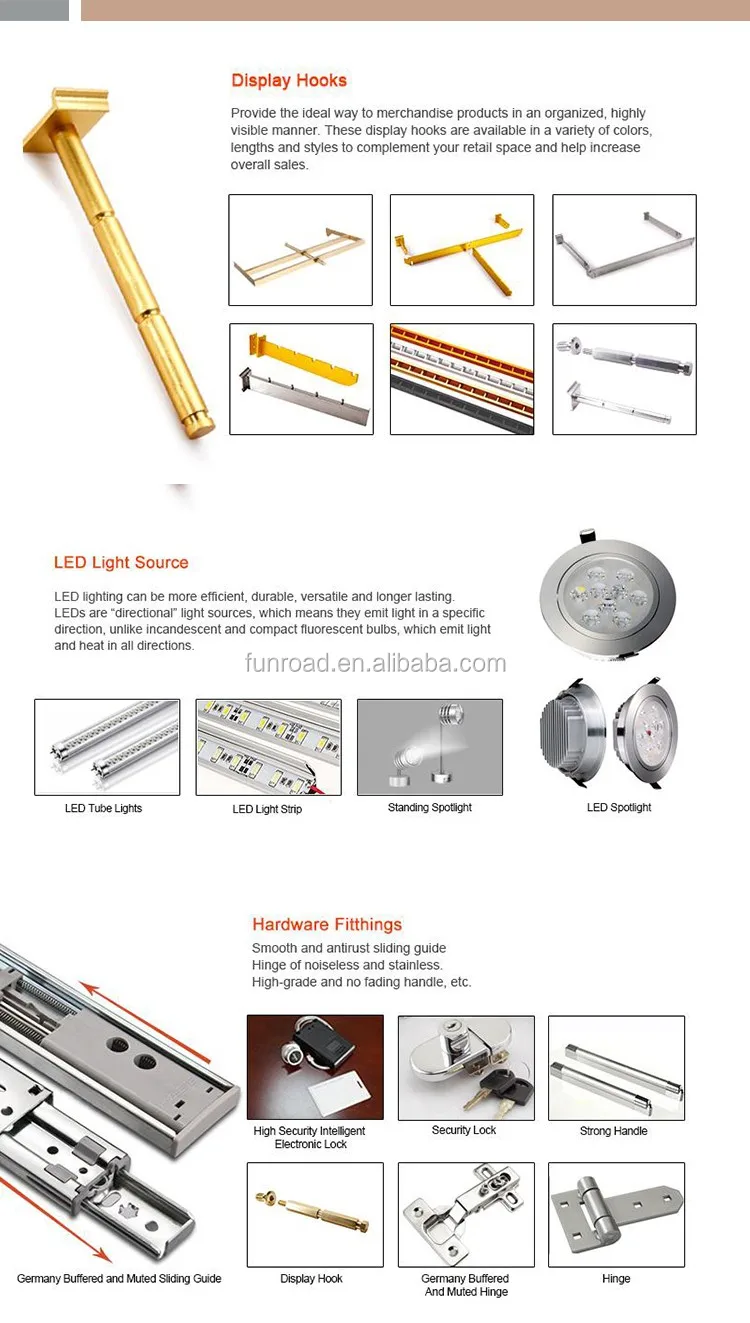 Display Hooks

Provide the ideal way to merchandise products in an organized, highly visible manner. These display hooks are available in a variety of colors, lengths and styles to complement your retail space and help increase overall sales.

LED Light Source

LED lighting can be more efficient, durable, versatile and longer lasting. LEDs are "directional" light sources, which means they emit light in a specific direction, unlike incandescent and compact fluorescent bulbs, which emit light and heat in all directions.

funroad.en.alibaba.com

LED Tube Lights

LED Light Strip

Standing Spotlight

LED Spotlight

Hardware Fitthings

Smooth and antirust sliding guide
Hinge of noiseless and stainless.
High-grade and no fading handle, etc.

High Security Intelligent Electronic Lock

Security Lock

Strong Handle

Germany Buffered and Muted Sliding Guide

Display Hook

Germany Buffered And Muted Hinge

Hinge