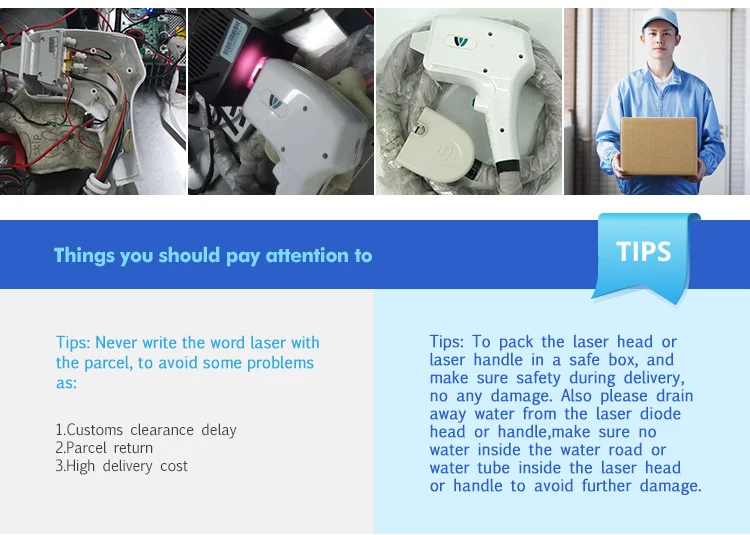 SKIP

Things you should pay attention to

TIPS

Tips: Never write the word laser with the parcel, to avoid some problems as:

1.Customs clearance delay
2.Parcel return
3.High delivery cost

Tips: To pack the laser head or laser handle in a safe box, and make sure safety during delivery, no any damage. Also please drain away water from the laser diode head or handle,make sure no water inside the water road or water tube inside the laser head or handle to avoid further damage.