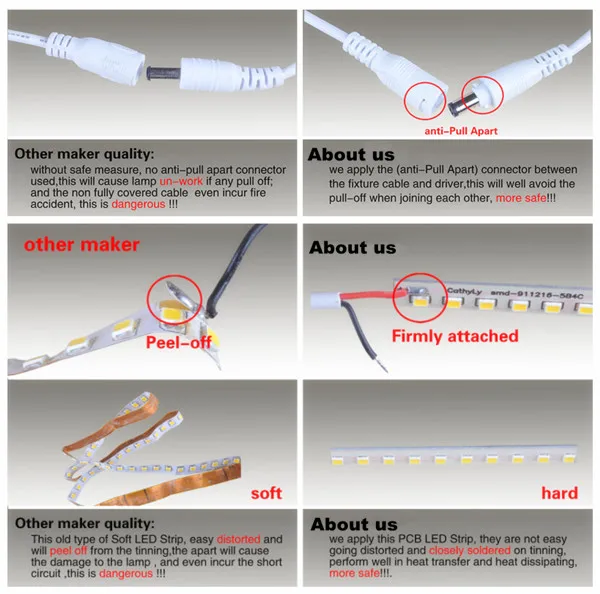 anti-Pull Apart

Other maker quality:
without safe measure, no anti-pull apart connector used,this will cause lamp un-work if any pull off; and the non fully covered cable even incur fire accident, this is dangerous !!!

About us
we apply the (anti-Pull Apart) connector between the fixture cable and driver,this will well avoid the pull-off when joining each other, more safe!!!

other maker

Peel-off

About us

CathyLy smd-911216-584C

Firmly attached

soft

hard

Other maker quality:
This old type of Soft LED Strip, easy distorted and will peel off from the tinning,the apart will cause the damage to the lamp , and even incur the short circuit ,this is dangerous !!!

About us
we apply this PCB LED Strip, they are not easy going distorted and closely soldered on tinning, perform well in heat transfer and heat dissipating, more safe!!!.