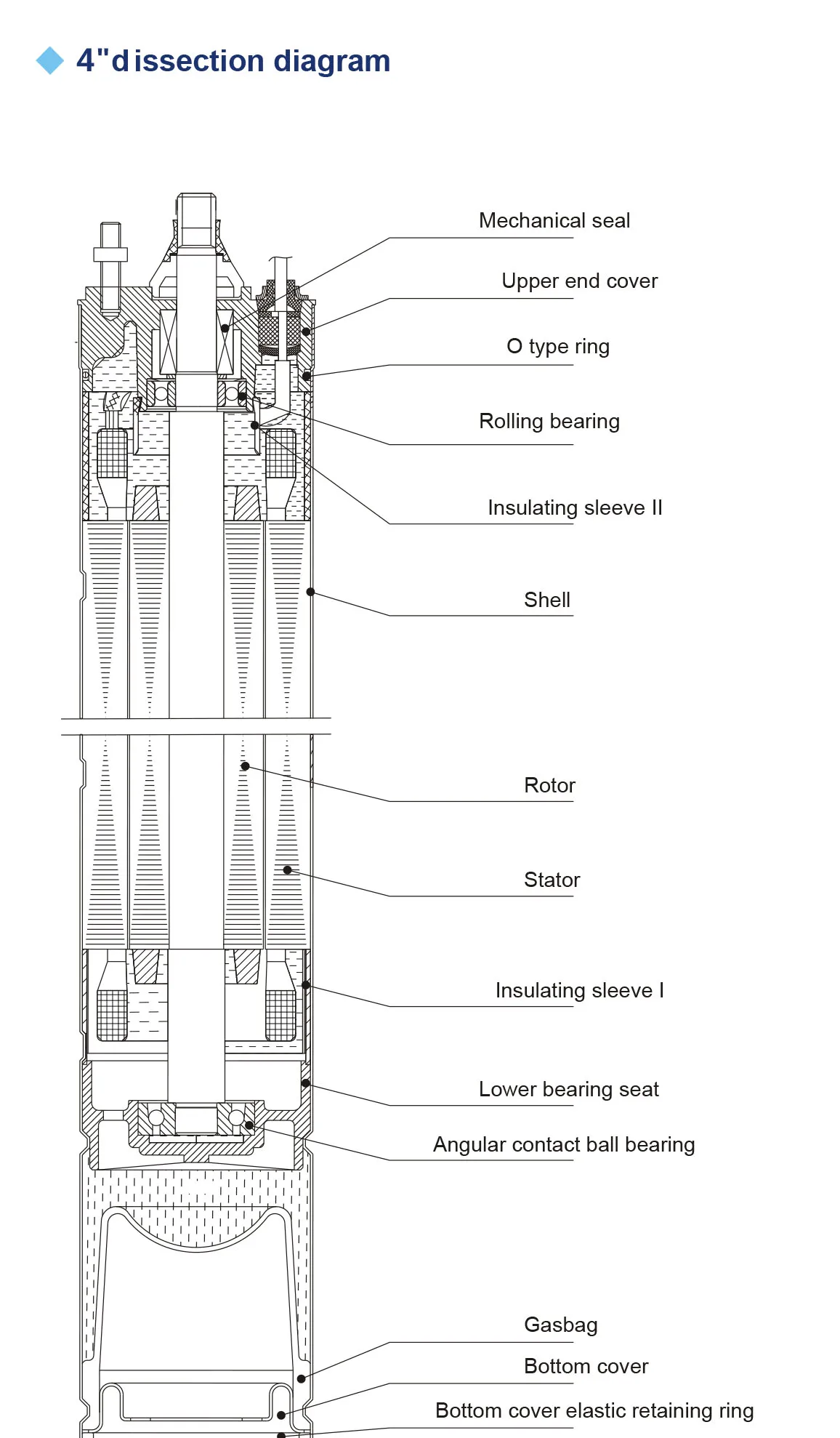 4"dissection diagram

Mechanical seal

Upper end cover

O type ring

Rolling bearing

Insulating sleeve II

Shell

Rotor

Stator

Insulating sleeve I

Lower bearing seat

Angular contact ball bearing

Gasbag

Bottom cover

Bottom cover elastic retaining ring