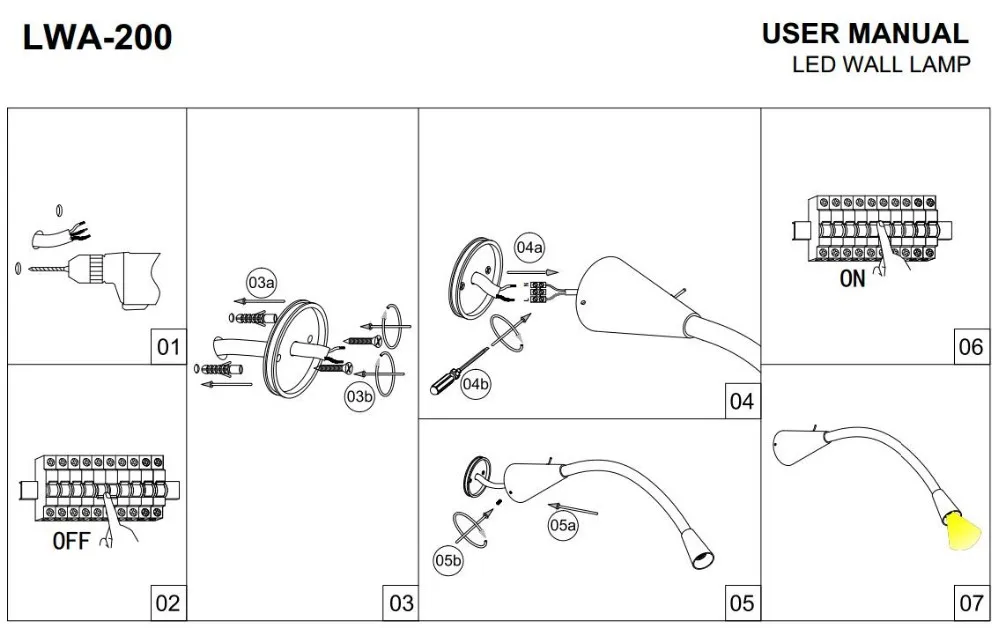 LWA-200

USER MANUAL
LED WALL LAMP

01

OFF

02

03a

03b

03

04a

04b

04

05a

05b

05

ON

06

07