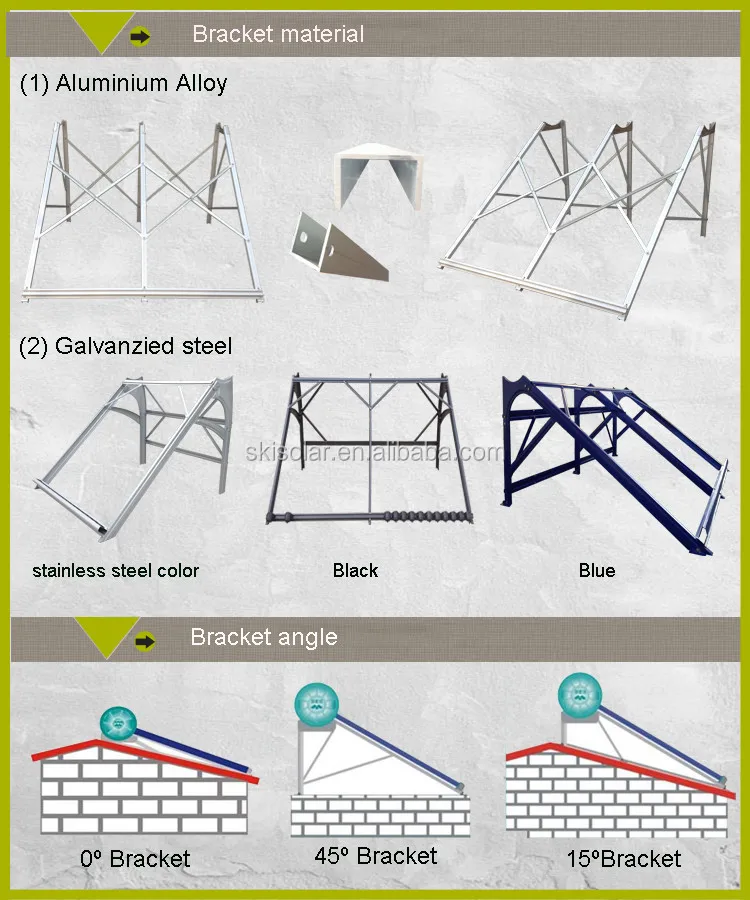 Bracket material

(1) Aluminium Alloy

(2) Galvanzied steel

skisolar.en.alibaba.com

stainless steel color

Black

Blue

Bracket angle

0º Bracket

45º Bracket

15ºBracket