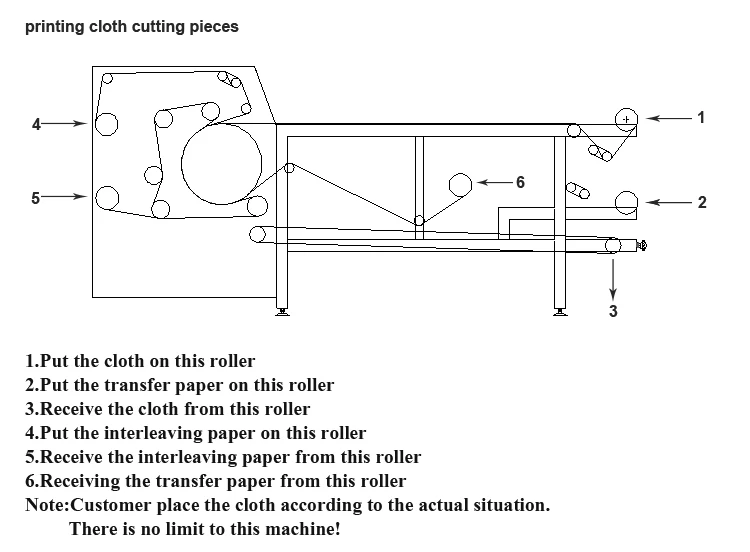 printing cloth cutting pieces

4
5
1
6
2
3

1.Put the cloth on this roller
2.Put the transfer paper on this roller
3.Receive the cloth from this roller
4.Put the interleaving paper on this roller
5.Receive the interleaving paper from this roller
6.Receiving the transfer paper from this roller
Note:Customer place the cloth according to the actual situation.
There is no limit to this machine!