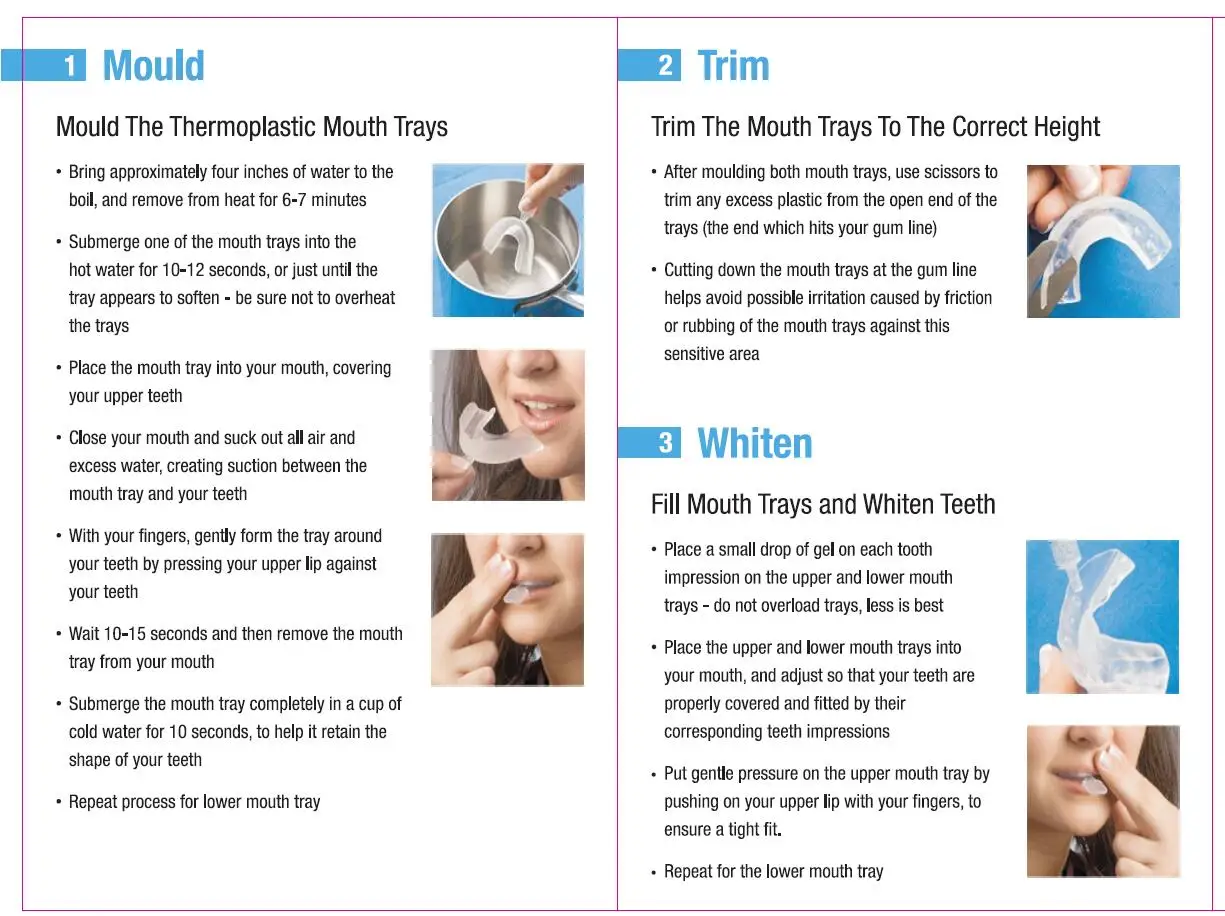 1 Mould

Mould The Thermoplastic Mouth Trays

• Bring approximately four inches of water to the boil, and remove from heat for 6-7 minutes

• Submerge one of the mouth trays into the hot water for 10-12 seconds, or just until the tray appears to soften - be sure not to overheat the trays

• Place the mouth tray into your mouth, covering your upper teeth

• Close your mouth and suck out all air and excess water, creating suction between the mouth tray and your teeth

• With your fingers, gently form the tray around your teeth by pressing your upper lip against your teeth

• Wait 10-15 seconds and then remove the mouth tray from your mouth

• Submerge the mouth tray completely in a cup of cold water for 10 seconds, to help it retain the shape of your teeth

• Repeat process for lower mouth tray

2 Trim

Trim The Mouth Trays To The Correct Height

• After moulding both mouth trays, use scissors to trim any excess plastic from the open end of the trays (the end which hits your gum line)

• Cutting down the mouth trays at the gum line helps avoid possible irritation caused by friction or rubbing of the mouth trays against this sensitive area

3 Whiten

Fill Mouth Trays and Whiten Teeth

• Place a small drop of gel on each tooth impression on the upper and lower mouth trays - do not overload trays, less is best

• Place the upper and lower mouth trays into your mouth, and adjust so that your teeth are properly covered and fitted by their corresponding teeth impressions

• Put gentle pressure on the upper mouth tray by pushing on your upper lip with your fingers, to ensure a tight fit.

• Repeat for the lower mouth tray