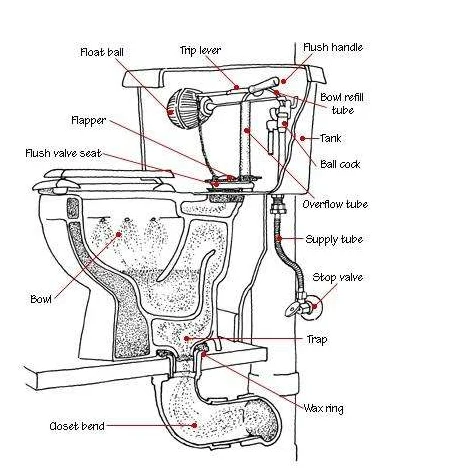 Float ball
Trip lever
Flush handle
Bowl refill tube
Flapper
Tank
Flush valve seat
Ball cock
Overflow tube
Supply tube
Stop valve
Bowl
Trap
Wax ring
Closet bend