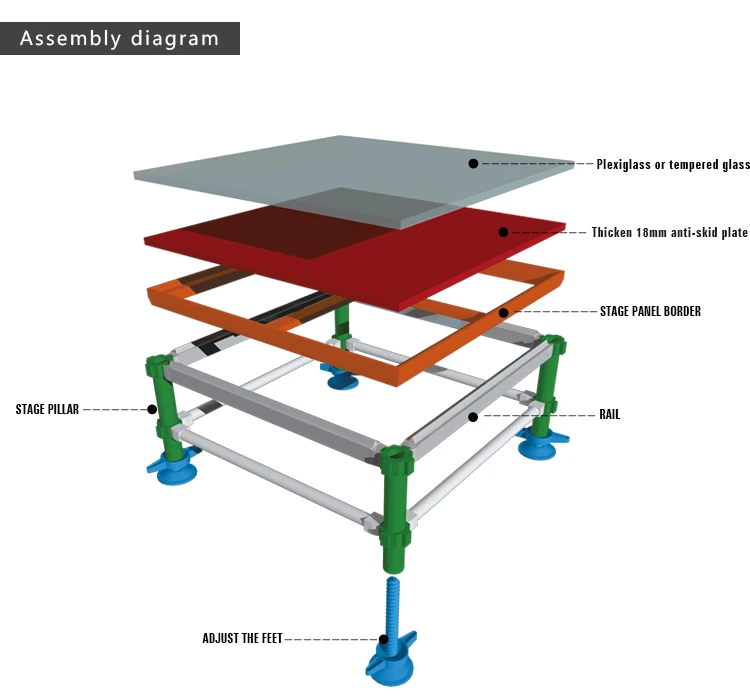 Assembly diagram

Plexiglass or tempered glass

Thicken 18mm anti-skid plate

STAGE PANEL BORDER

STAGE PILLAR

RAIL

ADJUST THE FEET