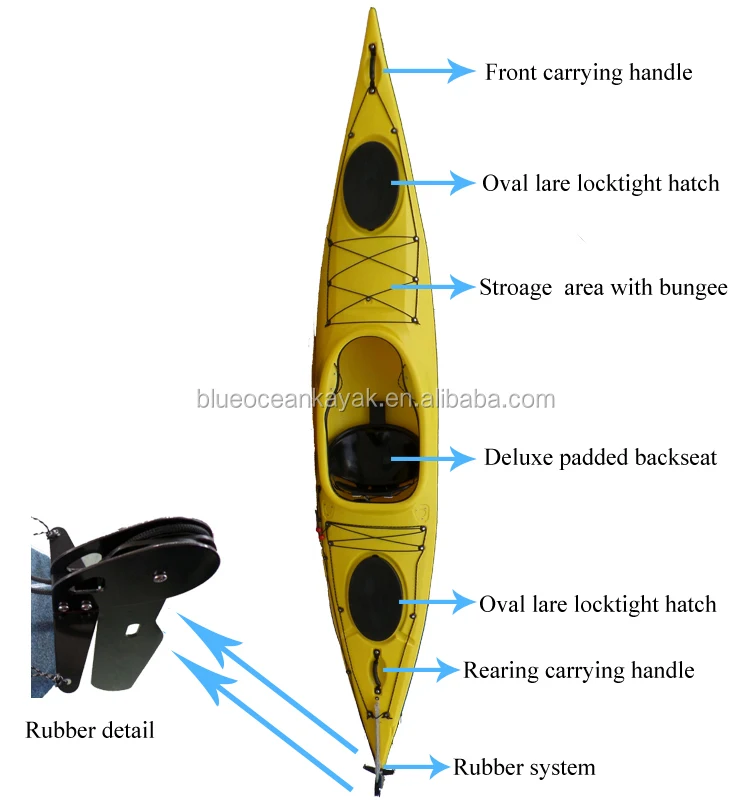 Front carrying handle

Oval lare locktight hatch

Stroage area with bungee

blueoceankayak.en.alibaba.com

Deluxe padded backseat

Oval lare locktight hatch

Rearing carrying handle

Rubber detail

Rubber system