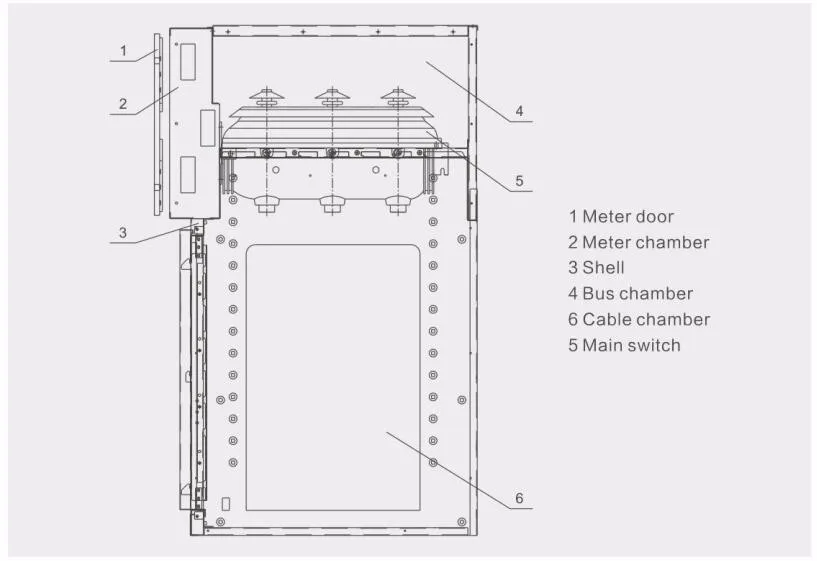 1
2
3
4
5
6

1 Meter door
2 Meter chamber
3 Shell
4 Bus chamber
6 Cable chamber
5 Main switch