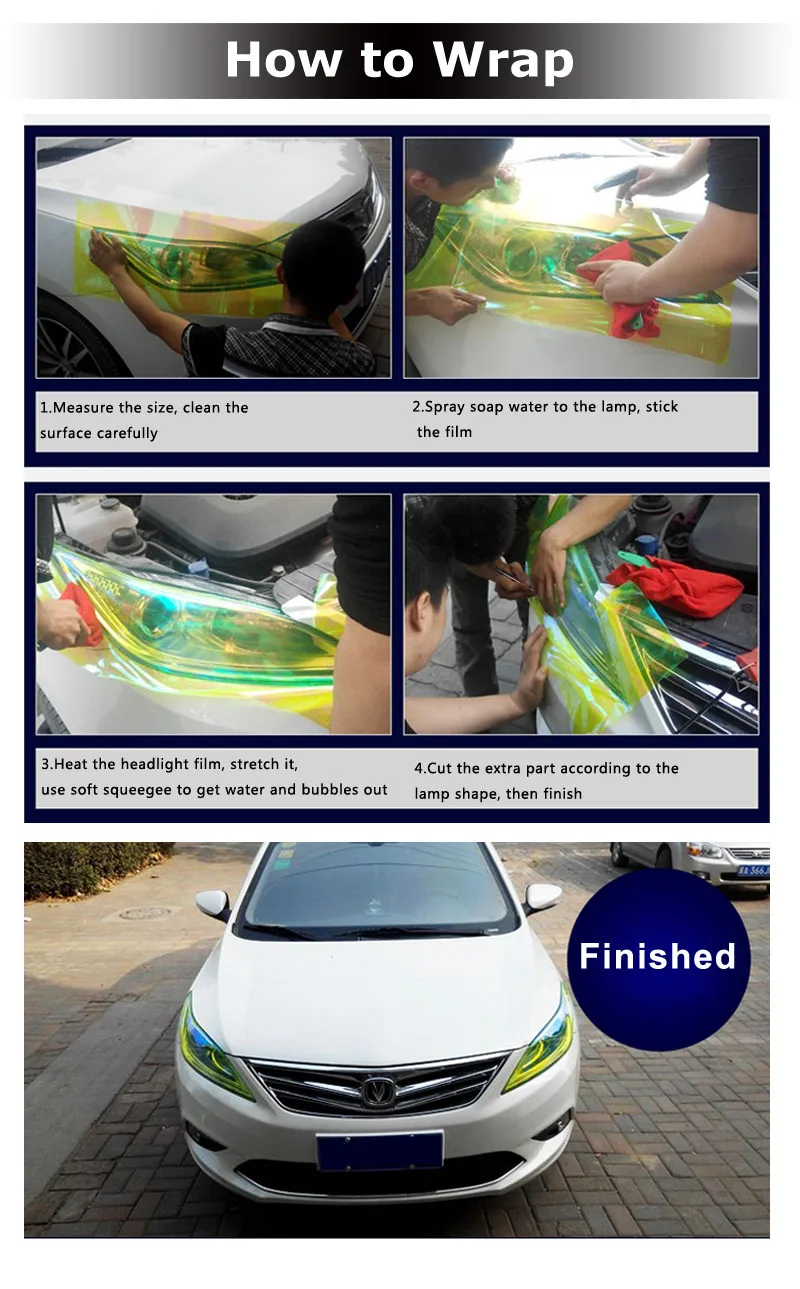 How to Wrap

1.Measure the size, clean the surface carefully

2.Spray soap water to the lamp, stick the film

3.Heat the headlight film, stretch it, use soft squeegee to get water and bubbles out

4.Cut the extra part according to the lamp shape, then finish

Finished