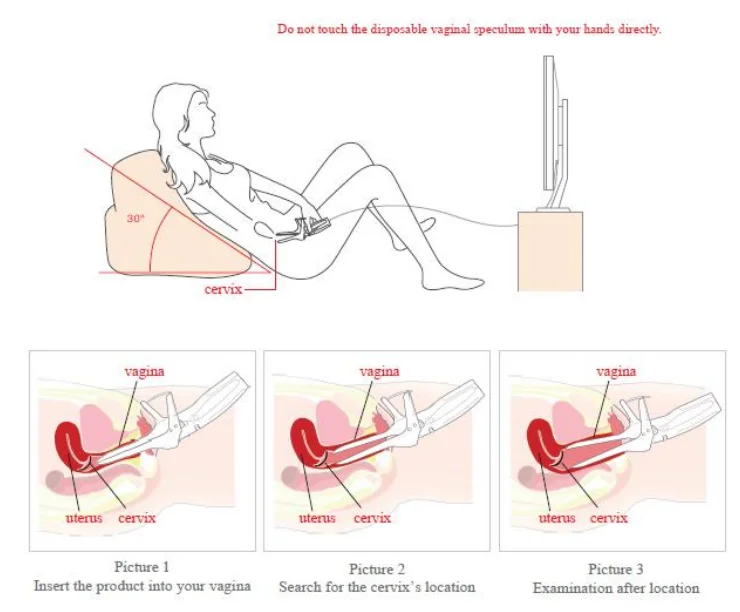 Do not touch the disposable vaginal speculum with your hands directly.

30°

cervix

vagina

uterus cervix

Picture 1
Insert the product into your vagina

vagina

uterus cervix

Picture 2
Search for the cervix's location

vagina

uterus cervix

Picture 3
Examination after location