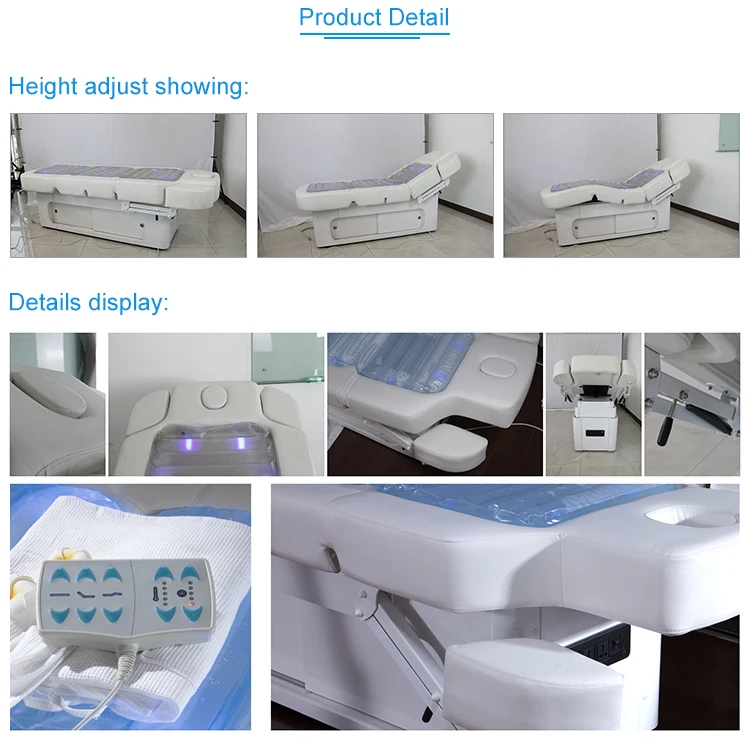 Product Detail

Height adjust showing:

Details display: