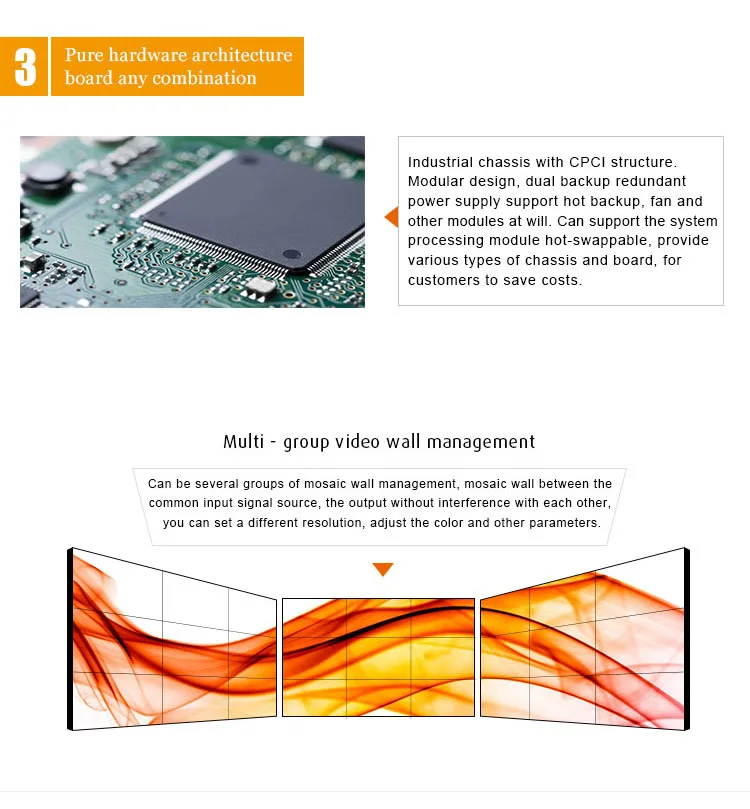 3

Pure hardware architecture board any combination

Industrial chassis with CPCI structure. Modular design, dual backup redundant power supply support hot backup, fan and other modules at will. Can support the system processing module hot-swappable, provide various types of chassis and board, for customers to save costs.

Multi - group video wall management

Can be several groups of mosaic wall management, mosaic wall between the common input signal source, the output without interference with each other, you can set a different resolution, adjust the color and other parameters.