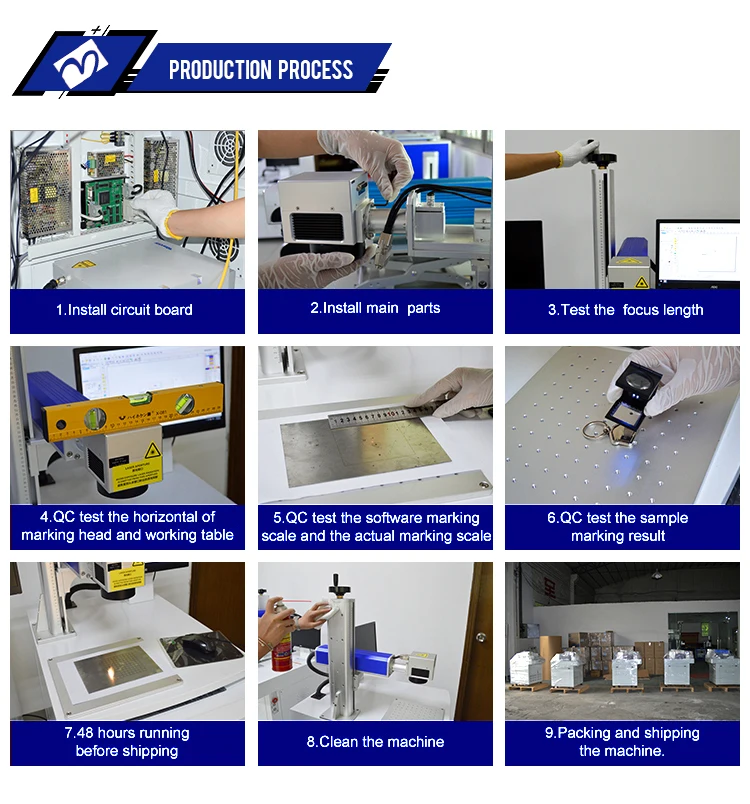 PRODUCTION PROCESS

1.Install circuit board

2.Install main parts

3.Test the focus length

4.QC test the horizontal of marking head and working table

5.QC test the software marking scale and the actual marking scale

6.QC test the sample marking result

7.48 hours running before shipping

8.Clean the machine

9.Packing and shipping the machine.