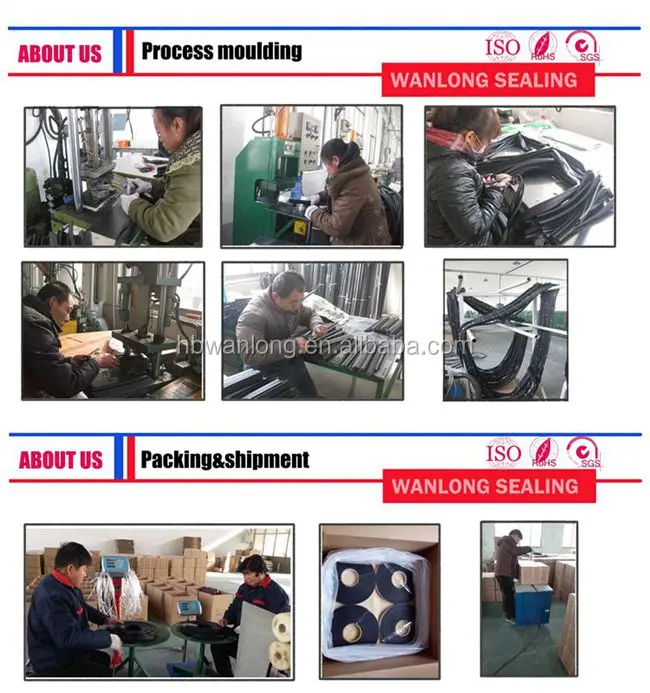 ABOUT US Process moulding

ISO RoHS SGS

WANLONG SEALING

hbwanlong.en.alibaba.com

ABOUT US Packing&shipment

ISO RoHS SGS

WANLONG SEALING