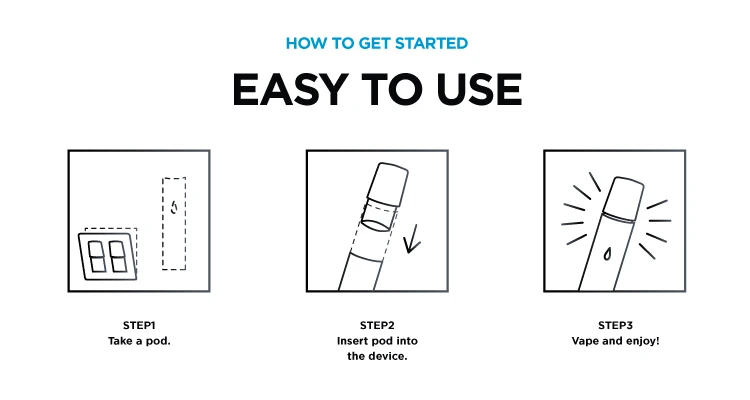 HOW TO GET STARTED

EASY TO USE

STEP1
Take a pod.

STEP2
Insert pod into the device.

STEP3
Vape and enjoy!