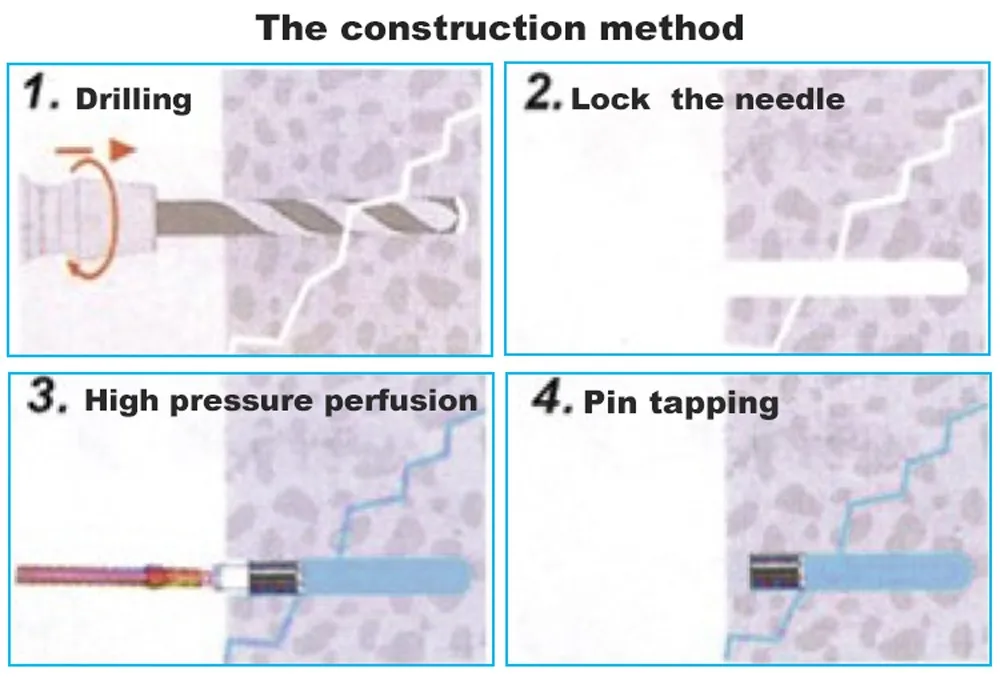 The construction method

1. Drilling

2. Lock the needle

3. High pressure perfusion

4. Pin tapping