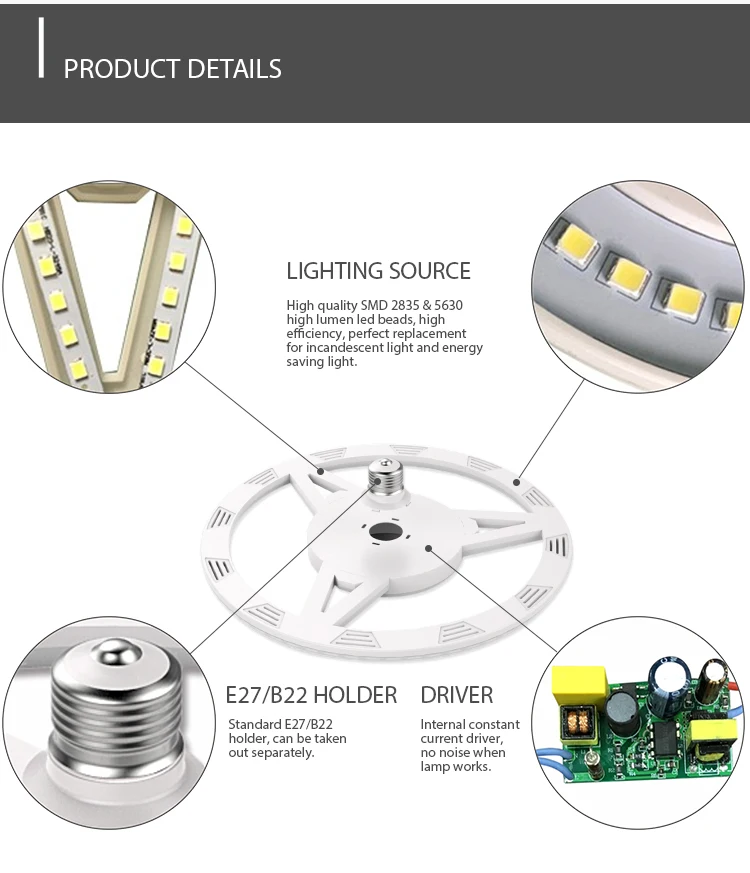 PRODUCT DETAILS

LIGHTING SOURCE

High quality SMD 2835 & 5630 high lumen led beads, high efficiency, perfect replacement for incandescent light and energy saving light.

E27/B22 HOLDER

Standard E27/B22 holder, can be taken out separately.

DRIVER

Internal constant current driver, no noise when lamp works.