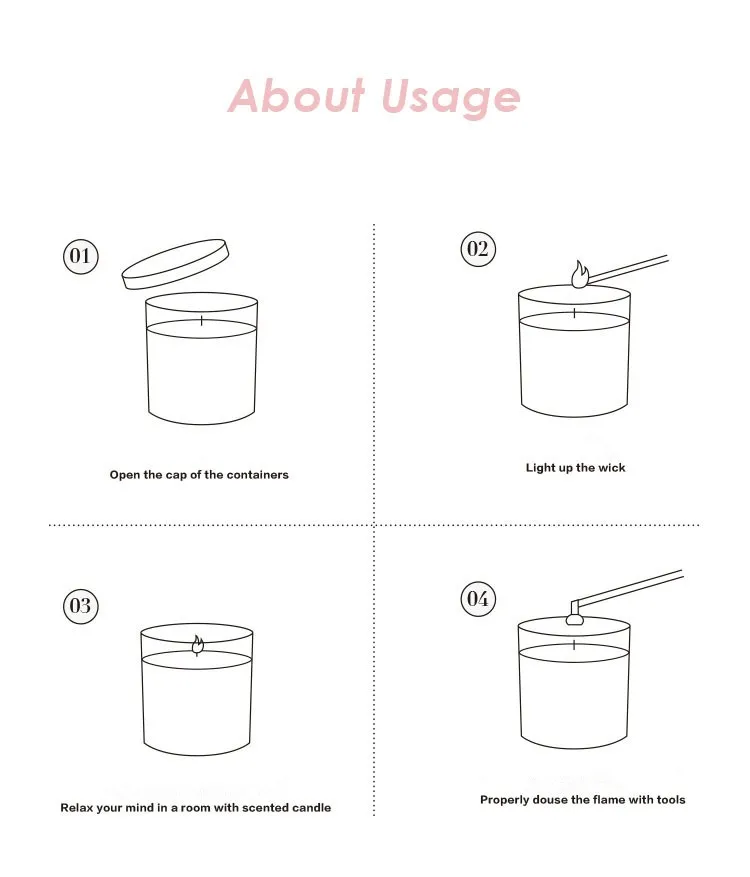 About Usage

01

Open the cap of the containers

02

Light up the wick

03

Relax your mind in a room with scented candle

04

Properly douse the flame with tools