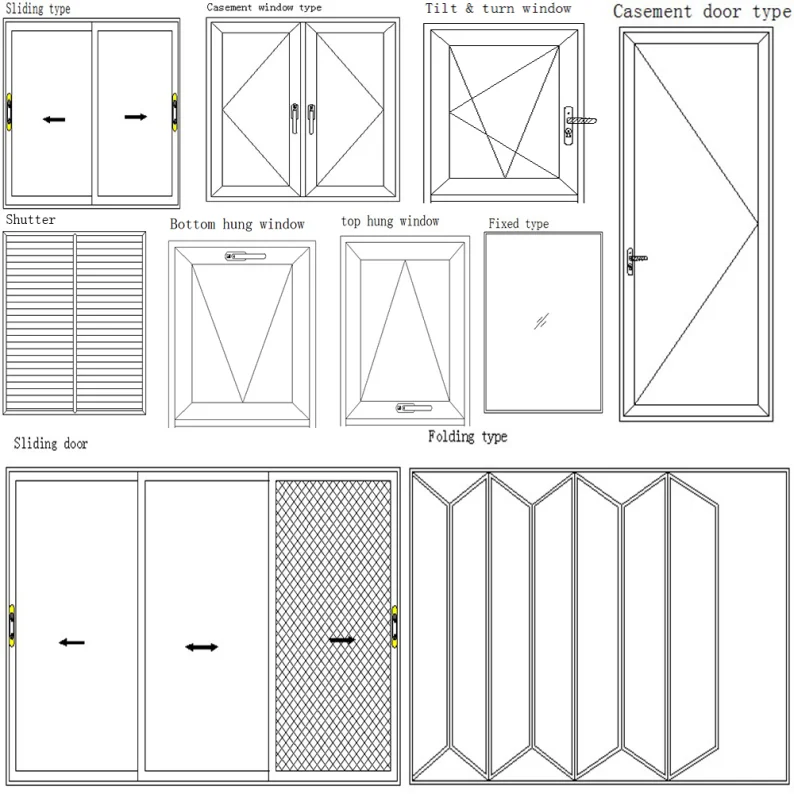 Sliding type

Casement window type

Tilt & turn window

Casement door type

Shutter

Bottom hung window

top hung window

Fixed type

Sliding door

Folding type