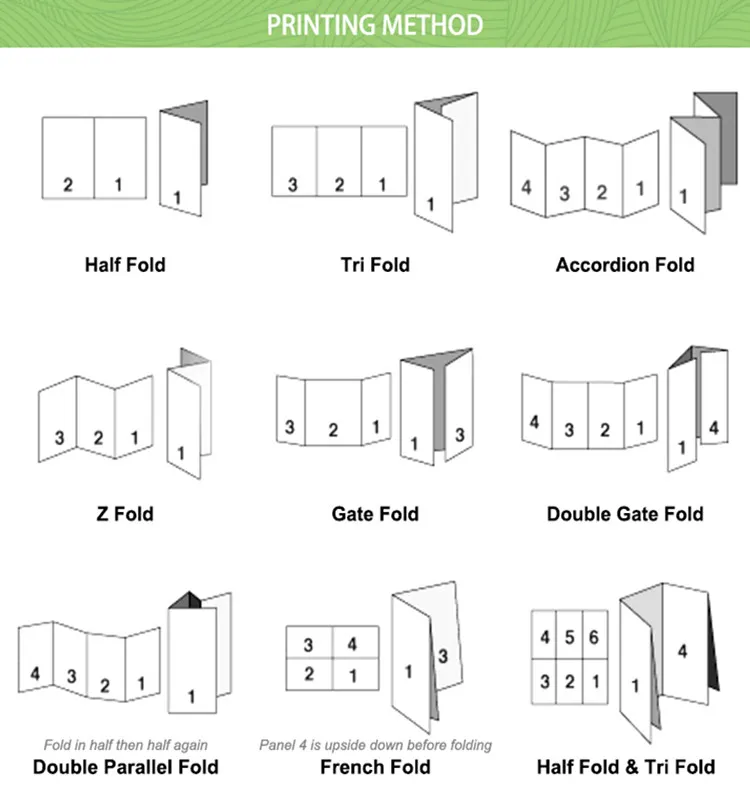 PRINTING METHOD

2 1
1
Half Fold

3 2 1
1
Tri Fold

4 3 2 1
1
Accordion Fold

3 2 1
1
Z Fold

3 2 1
1 3
Gate Fold

4 3 2 1
1 4
Double Gate Fold

4 3 2 1
1
Fold in half then half again
Double Parallel Fold

3 4
2 1
1 3
Panel 4 is upside down before folding
French Fold

4 5 6
3 2 1
1 4
Half Fold & Tri Fold