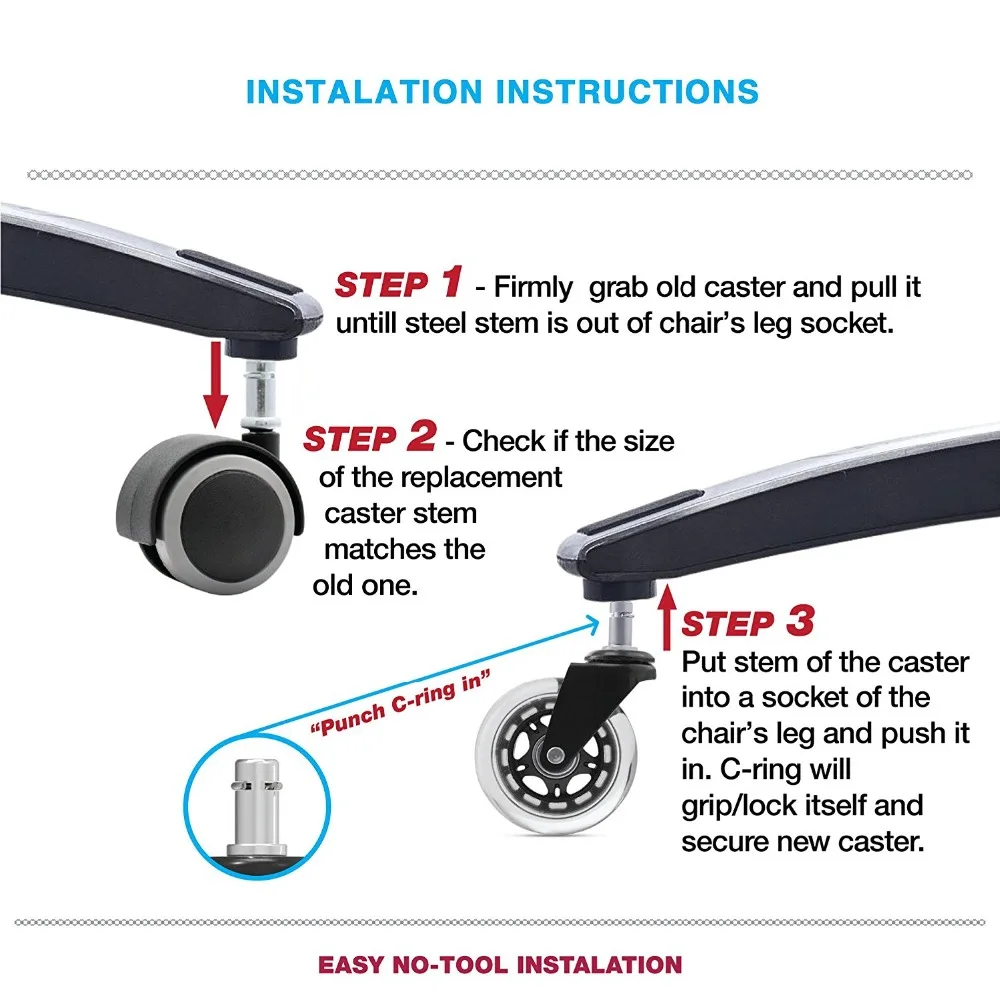 INSTALATION INSTRUCTIONS

STEP 1 - Firmly grab old caster and pull it untill steel stem is out of chair's leg socket.

STEP 2 - Check if the size of the replacement caster stem matches the old one.

STEP 3 Put stem of the caster into a socket of the chair's leg and push it in. C-ring will grip/lock itself and secure new caster.

"Punch C-ring in"

EASY NO-TOOL INSTALATION