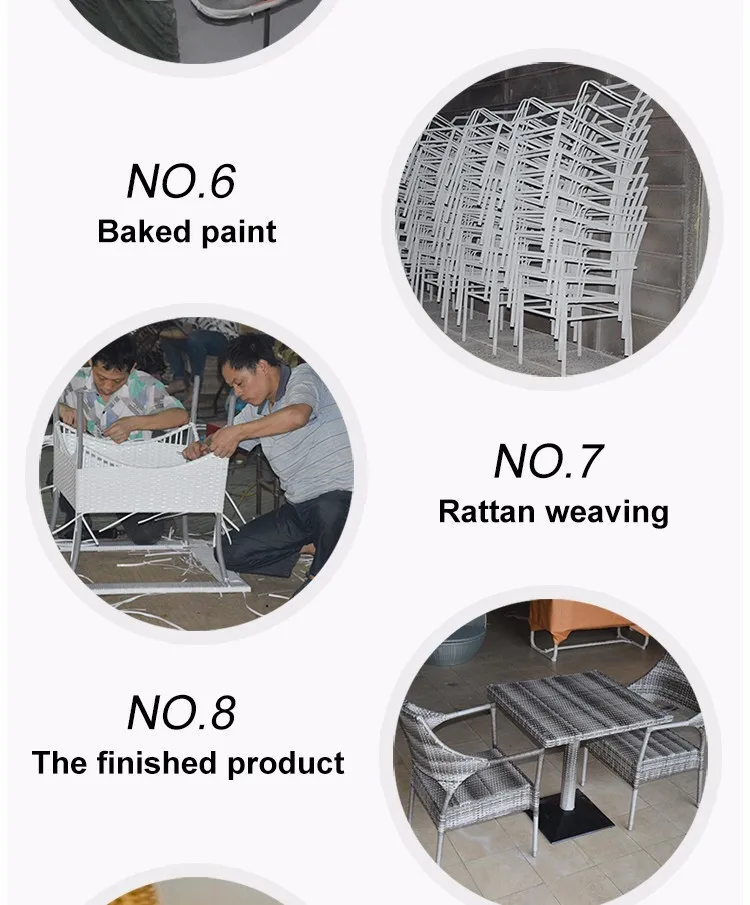 NO.6
Baked paint

NO.7
Rattan weaving

NO.8
The finished product