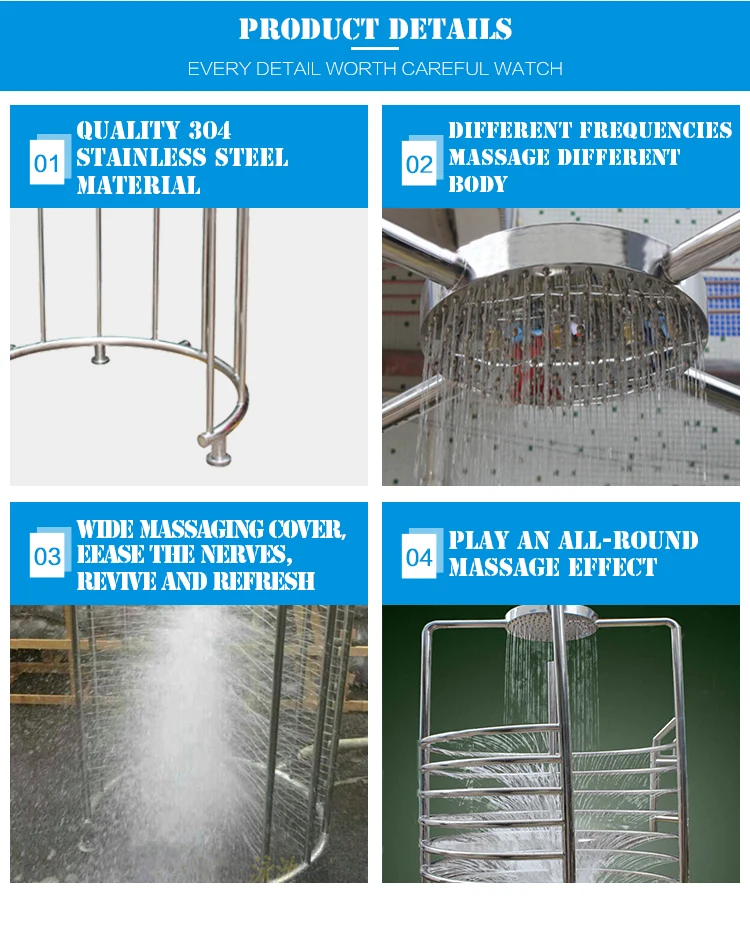 PRODUCT DETAILS

EVERY DETAIL WORTH CAREFUL WATCH

01 QUALITY 304 STAINLESS STEEL MATERIAL

02 DIFFERENT FREQUENCIES MASSAGE DIFFERENT BODY

03 WIDE MASSAGING COVER, EEASE THE NERVES, REVIVE AND REFRESH

04 PLAY AN ALL-ROUND MASSAGE EFFECT