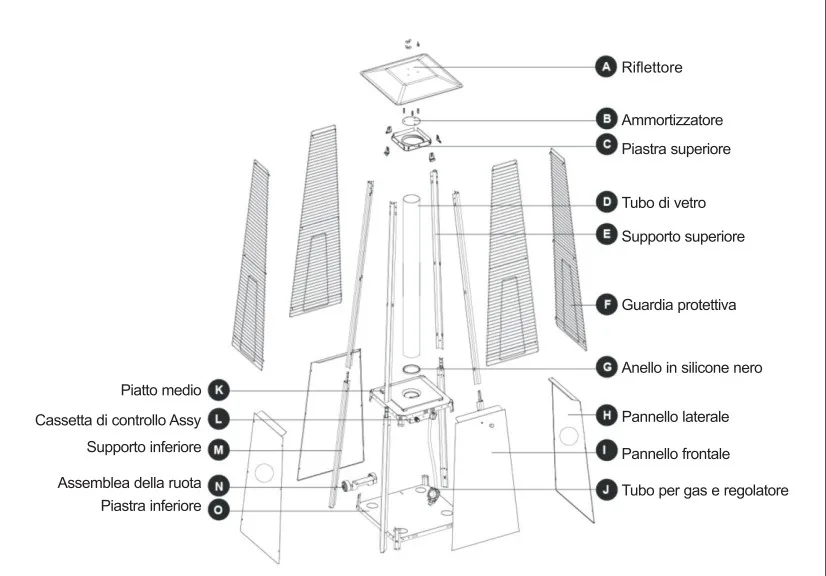 A Riflettore
B Ammortizzatore
C Piastra superiore
D Tubo di vetro
E Supporto superiore
F Guardia protettiva
G Anello in silicone nero
H Pannello laterale
I Pannello frontale
J Tubo per gas e regolatore
Piatto medio K
Cassetta di controllo Assy L
Supporto inferiore M
Assemblea della ruota N
Piastra inferiore O