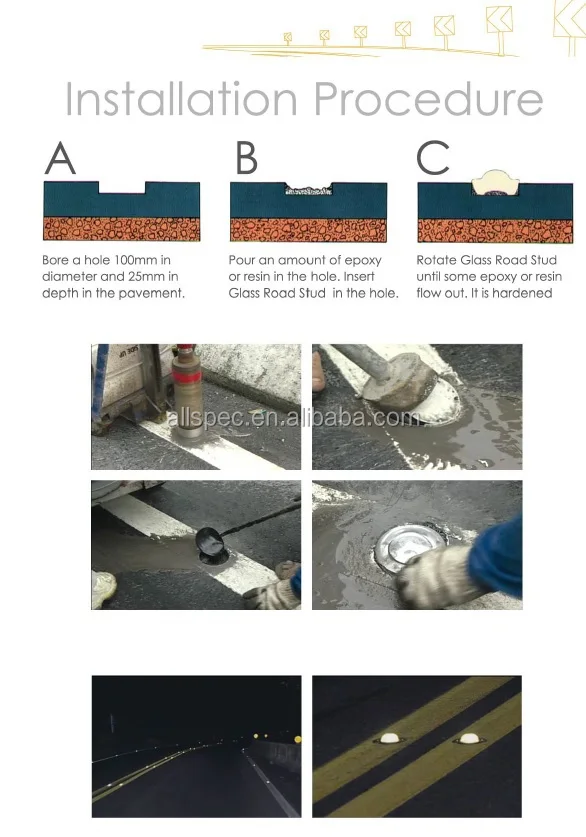 Installation Procedure

A

Bore a hole 100mm in diameter and 25mm in depth in the pavement.

B

Pour an amount of epoxy or resin in the hole. Insert Glass Road Stud in the hole.

C

Rotate Glass Road Stud until some epoxy or resin flow out. It is hardened

allspec.en.alibaba.com