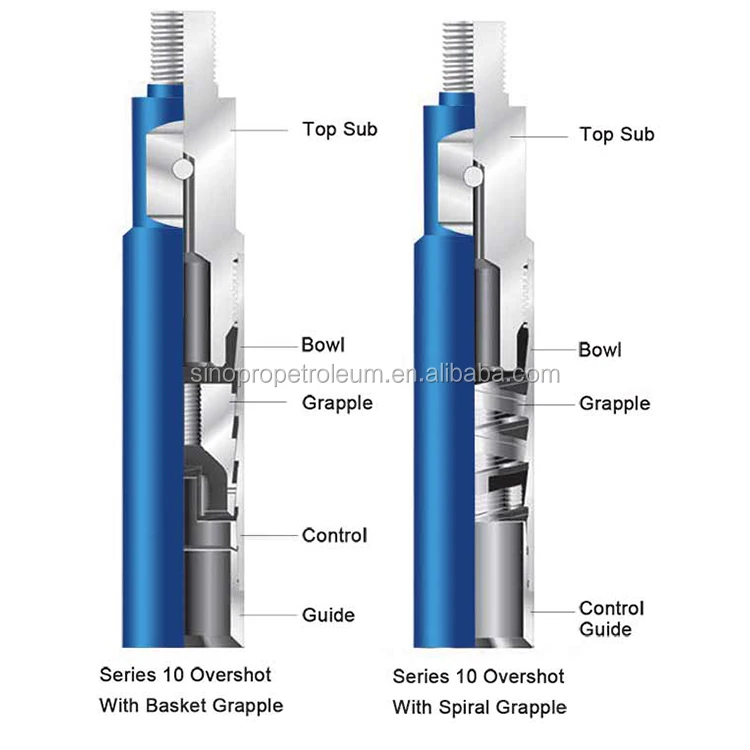 Top Sub

Bowl

Grapple

Control

Guide

Series 10 Overshot
With Basket Grapple

Top Sub

Bowl

Grapple

Control
Guide

Series 10 Overshot
With Spiral Grapple

sinopropetroleum.en.alibaba.com