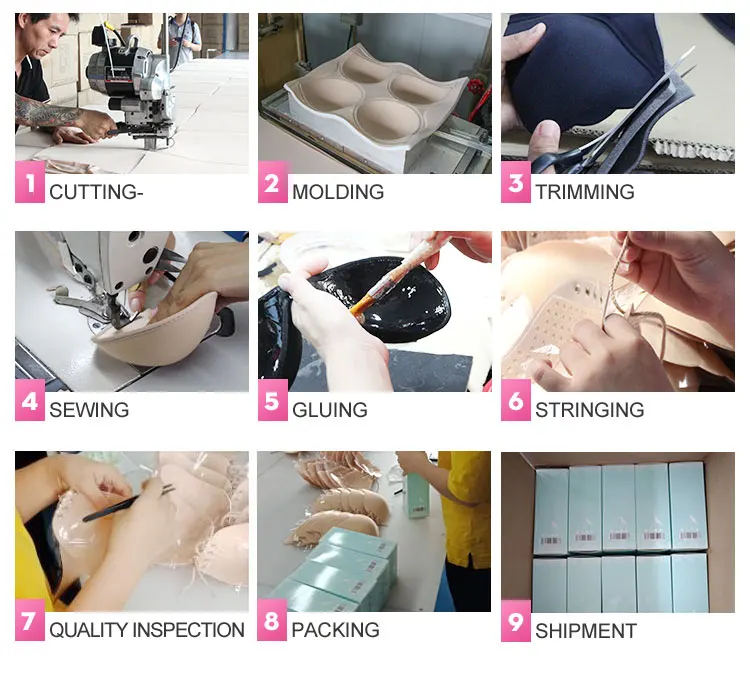 1 CUTTING-

2 MOLDING

3 TRIMMING

4 SEWING

5 GLUING

6 STRINGING

7 QUALITY INSPECTION

8 PACKING

9 SHIPMENT