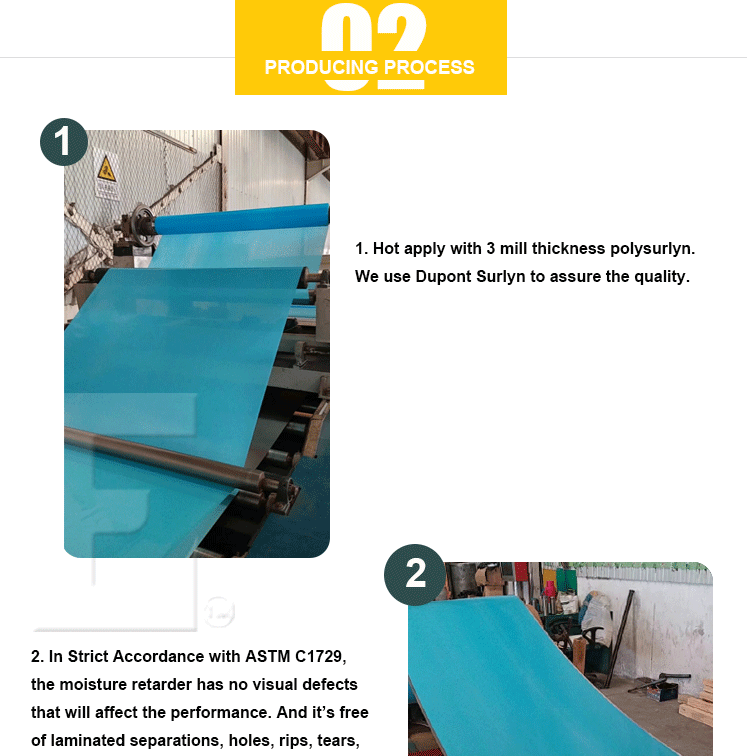 02
PRODUCING PROCESS

1

1. Hot apply with 3 mill thickness polysurlyn. We use Dupont Surlyn to assure the quality.

2

2. In Strict Accordance with ASTM C1729, the moisture retarder has no visual defects that will affect the performance. And it's free of laminated separations, holes, rips, tears,