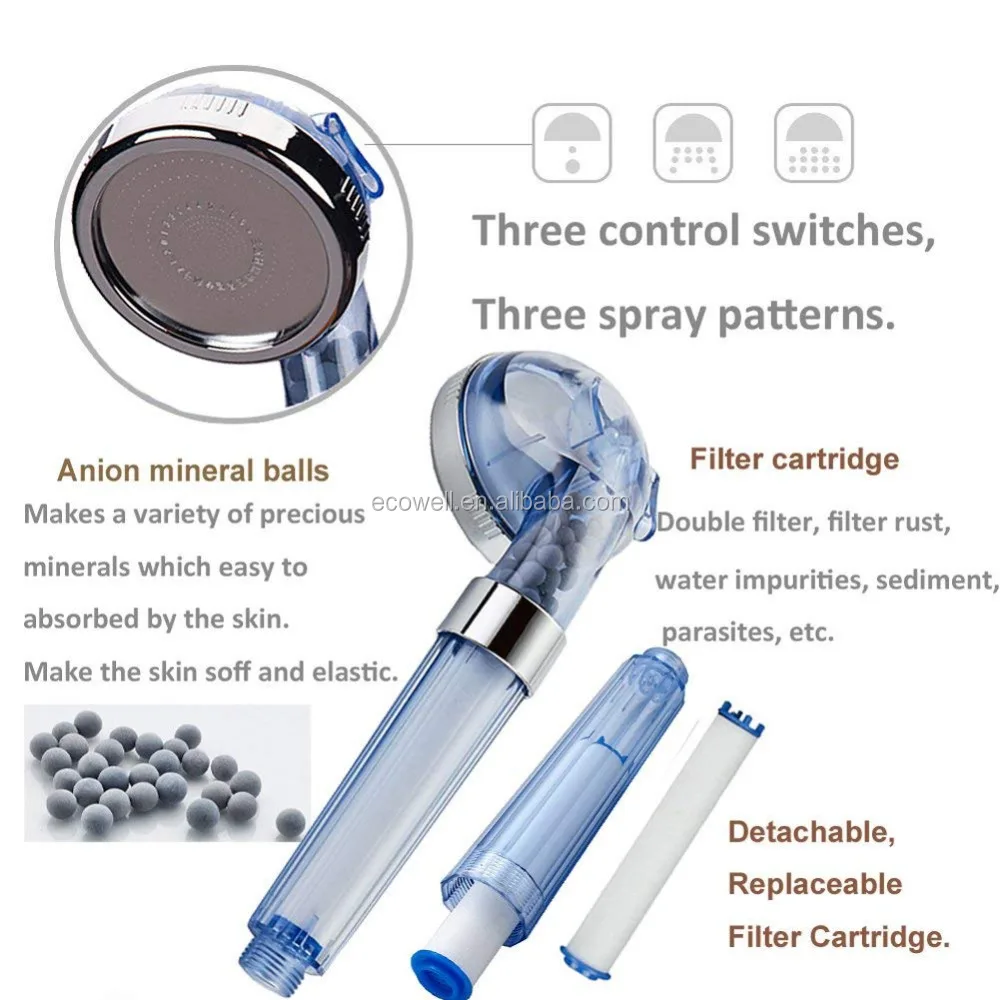 Three control switches,

Three spray patterns.

Anion mineral balls

Makes a variety of precious minerals which easy to absorbed by the skin. Make the skin soff and elastic.

ecowell.en.alibaba.com

Filter cartridge

Double filter, filter rust, water impurities, sediment, parasites, etc.

Detachable, Replaceable Filter Cartridge.