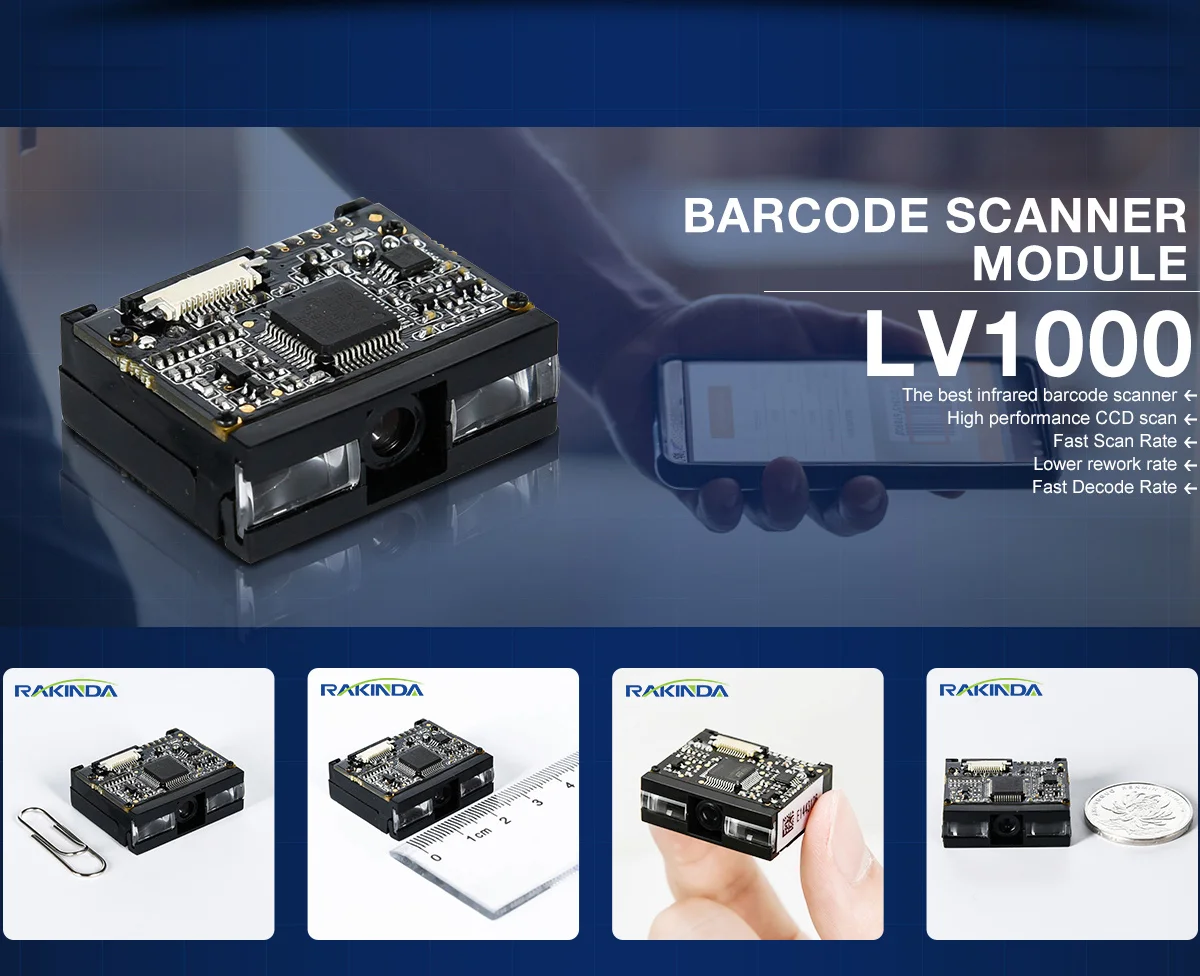 BARCODE SCANNER MODULE

LV1000

The best infrared barcode scanner ←
High performance CCD scan ←
Fast Scan Rate ←
Lower rework rate ←
Fast Decode Rate ←

RAKINDA

RAKINDA

0 1cm 2 3 4

RAKINDA

RAKINDA