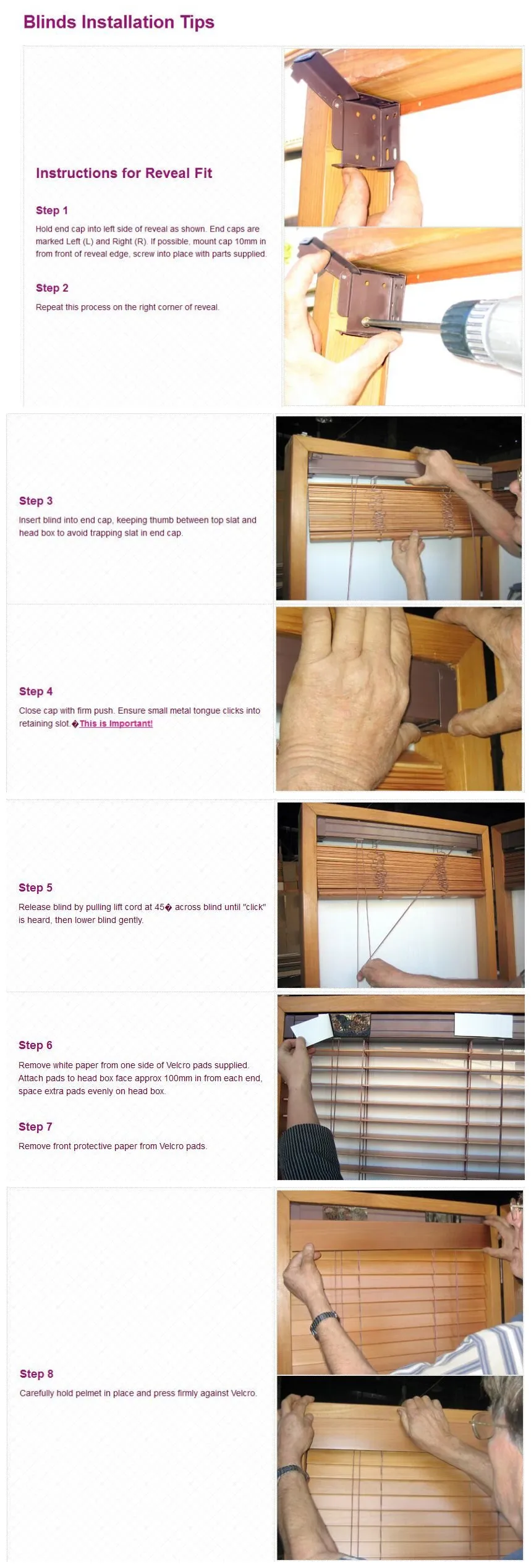 Blinds Installation Tips

Instructions for Reveal Fit

Step 1

Hold end cap into left side of reveal as shown. End caps are marked Left (L) and Right (R). If possible, mount cap 10mm in from front of reveal edge, screw into place with parts supplied.

Step 2

Repeat this process on the right corner of reveal.

Step 3

Insert blind into end cap, keeping thumb between top slat and head box to avoid trapping slat in end cap.

Step 4

Close cap with firm push. Ensure small metal tongue clicks into retaining slot.�This is Important!

Step 5

Release blind by pulling lift cord at 45� across blind until "click" is heard, then lower blind gently.

Step 6

Remove white paper from one side of Velcro pads supplied. Attach pads to head box face approx 100mm in from each end, space extra pads evenly on head box.

Step 7

Remove front protective paper from Velcro pads.

Step 8

Carefully hold pelmet in place and press firmly against Velcro.