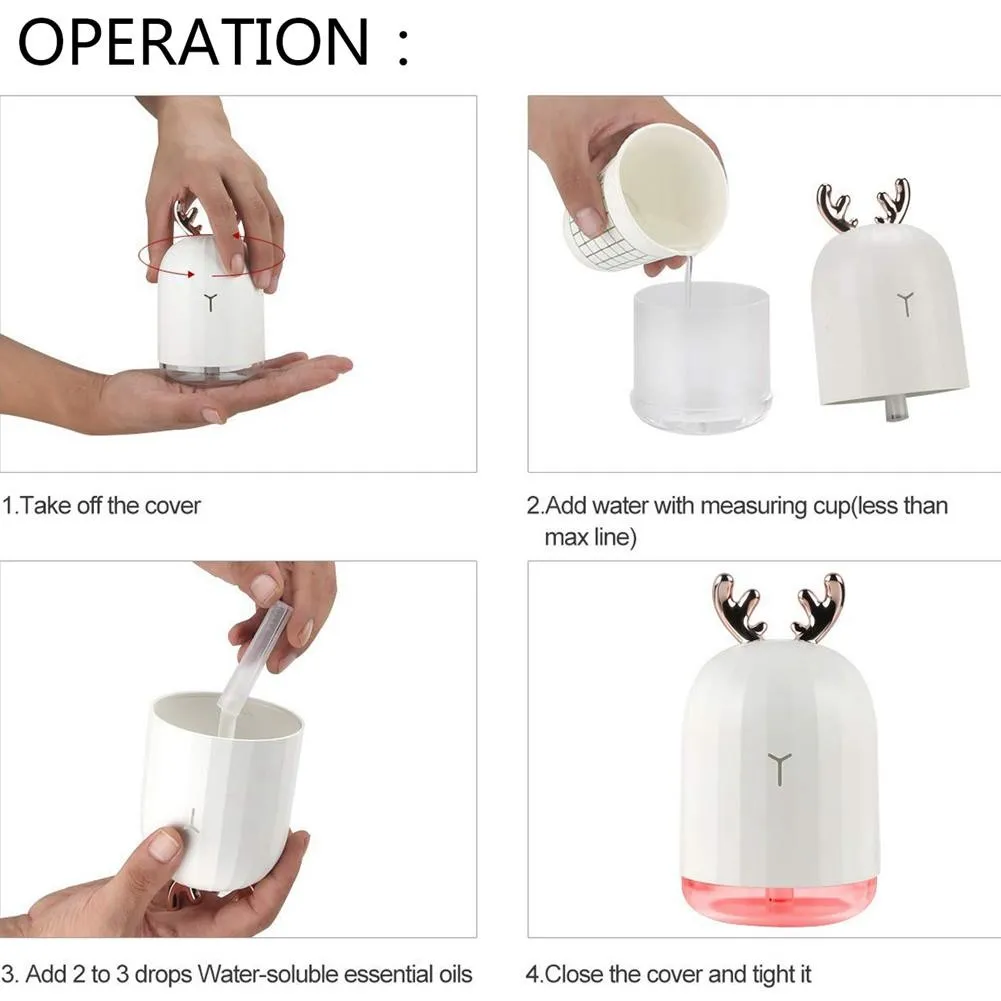 OPERATION :

1.Take off the cover

2.Add water with measuring cup(less than max line)

3. Add 2 to 3 drops Water-soluble essential oils

4.Close the cover and tight it