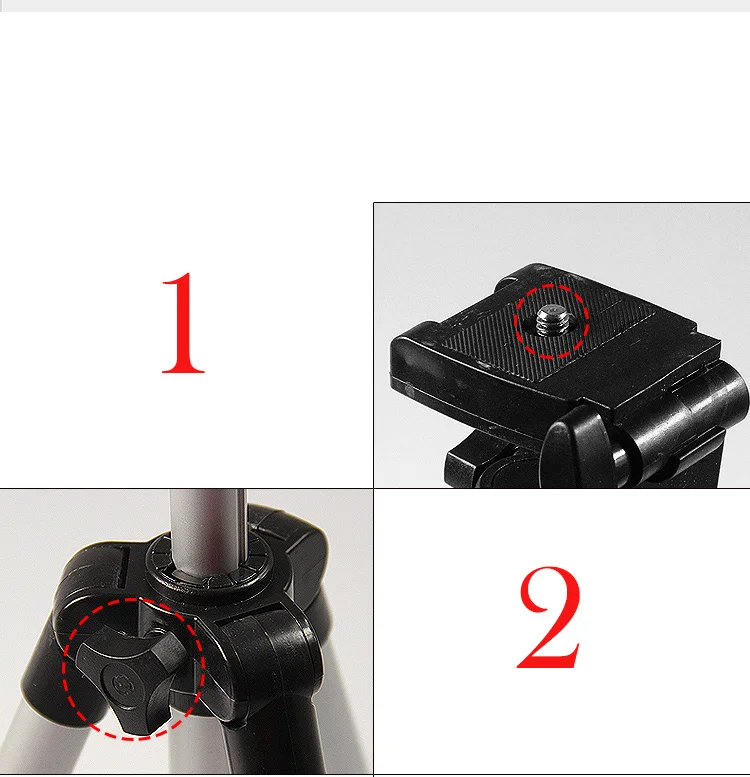 1

2