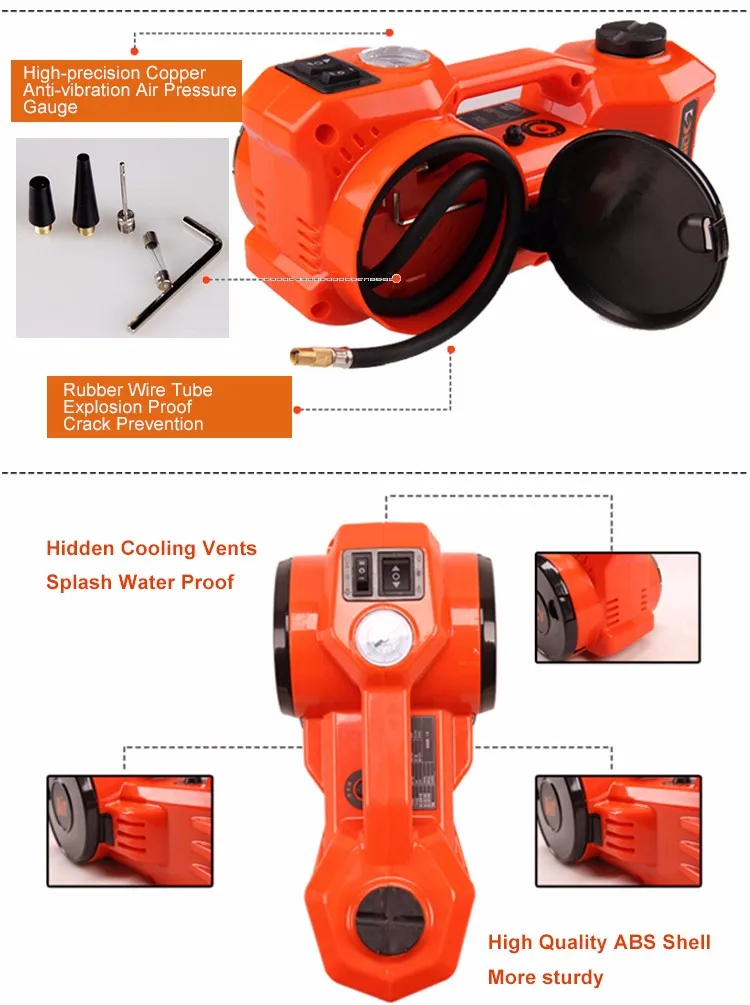 High-precision Copper Anti-vibration Air Pressure Gauge

Rubber Wire Tube
Explosion Proof
Crack Prevention

Hidden Cooling Vents
Splash Water Proof

High Quality ABS Shell
More sturdy