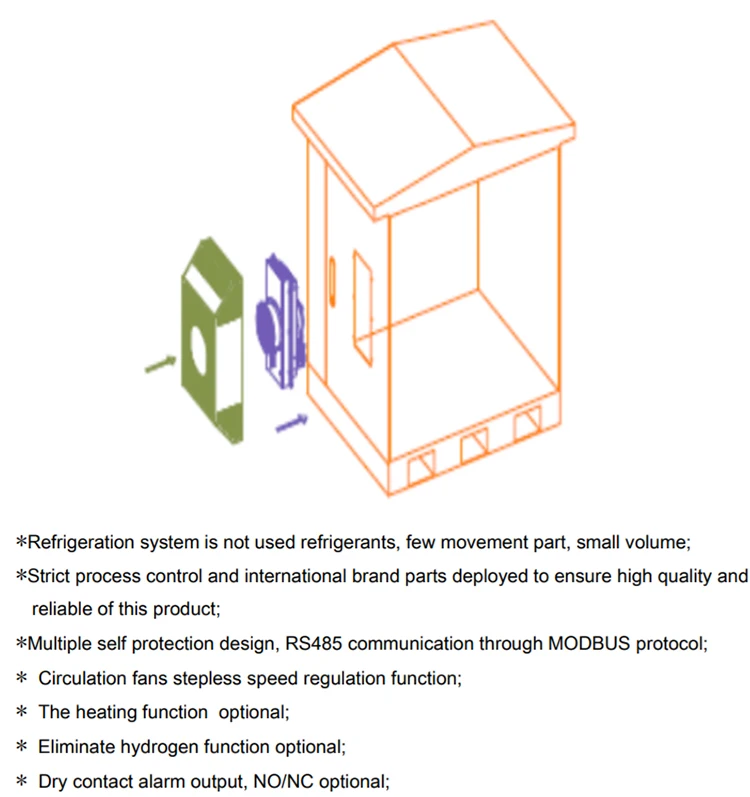 *Refrigeration system is not used refrigerants, few movement part, small volume;

*Strict process control and international brand parts deployed to ensure high quality and reliable of this product;

*Multiple self protection design, RS485 communication through MODBUS protocol;

* Circulation fans stepless speed regulation function;

* The heating function optional;

* Eliminate hydrogen function optional;

* Dry contact alarm output, NO/NC optional;