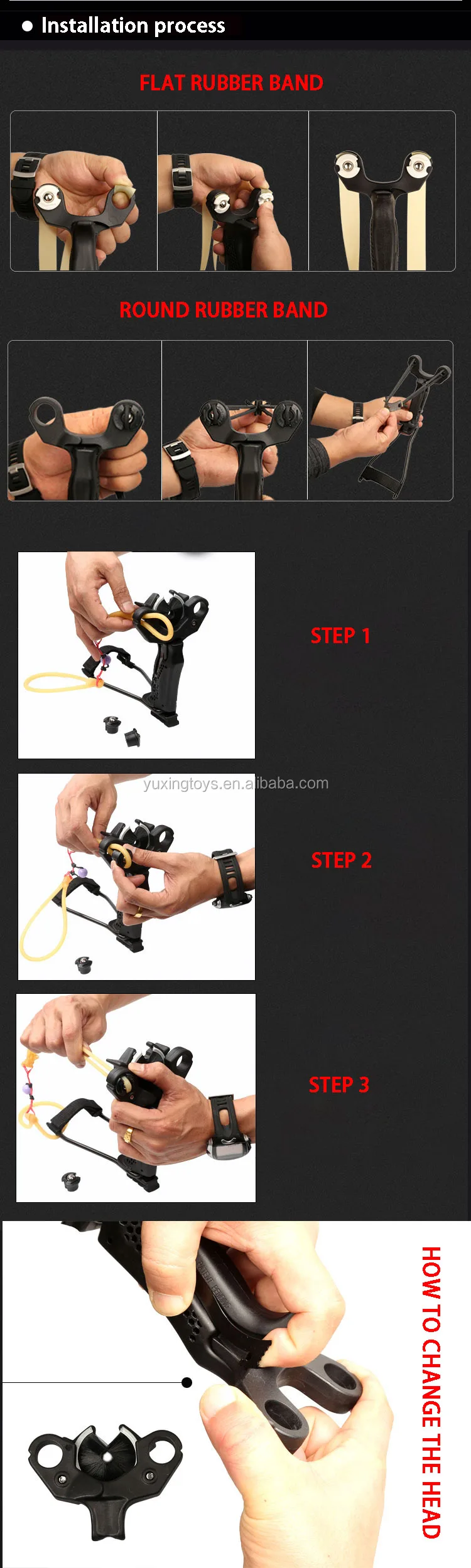 ● Installation process

FLAT RUBBER BAND

ROUND RUBBER BAND

STEP 1

yuxingtoys.en.alibaba.com

STEP 2

STEP 3

HOW TO CHANGE THE HEAD