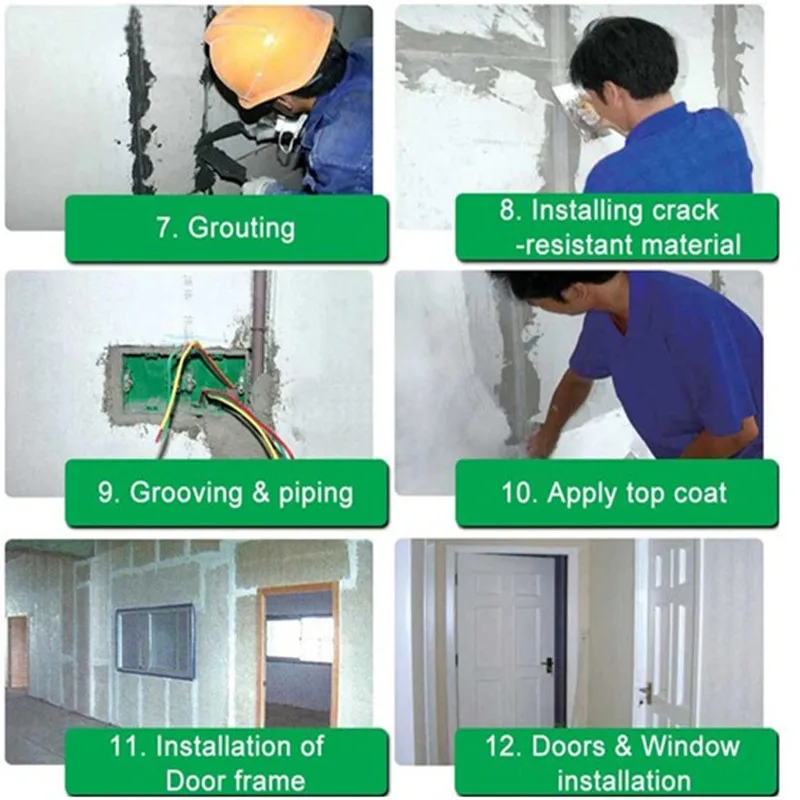 7. Grouting

8. Installing crack -resistant material

9. Grooving & piping

10. Apply top coat

11. Installation of Door frame

12. Doors & Window installation