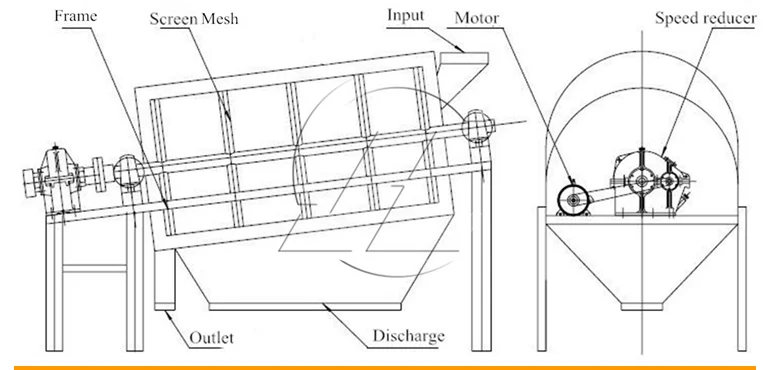 Frame
Screen Mesh
Input
Motor
Speed reducer
Outlet
Discharge