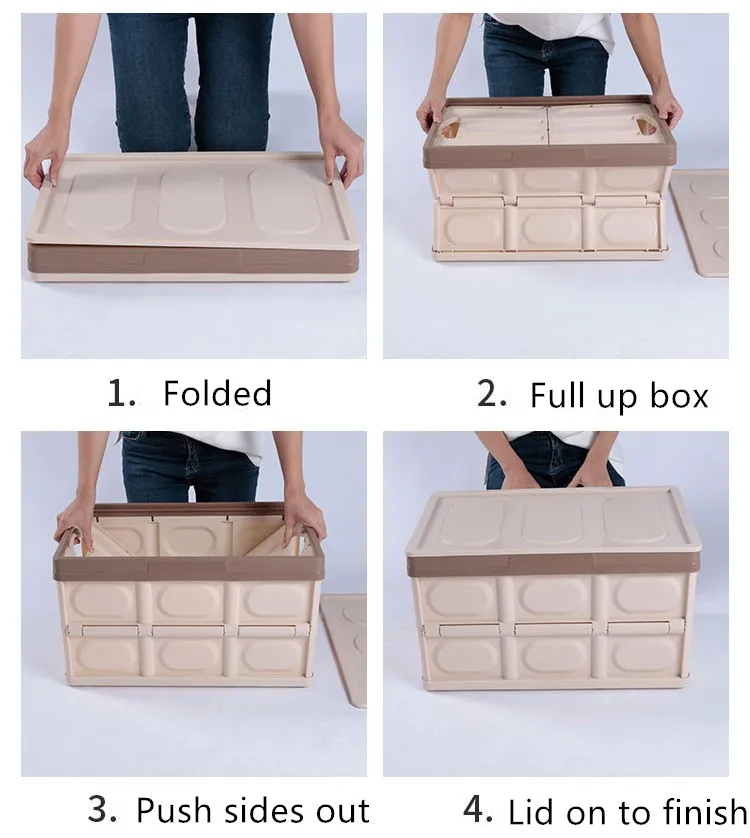 1. Folded

2. Full up box

3. Push sides out

4. Lid on to finish